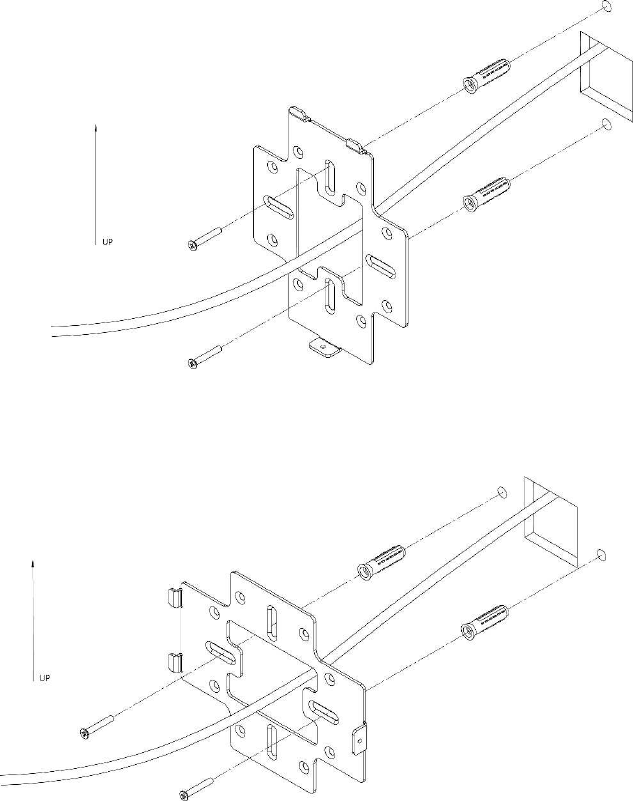 UP

UP