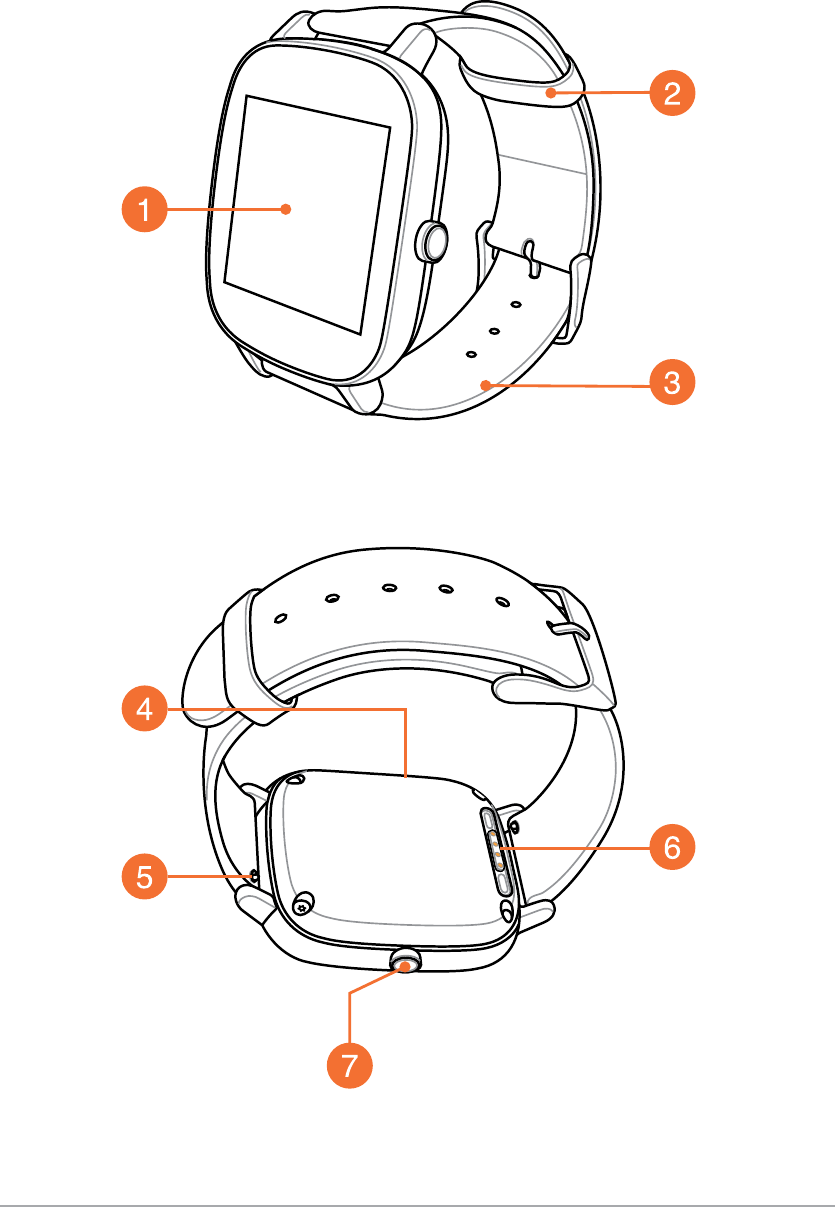 1
2
3
4
5
6
7