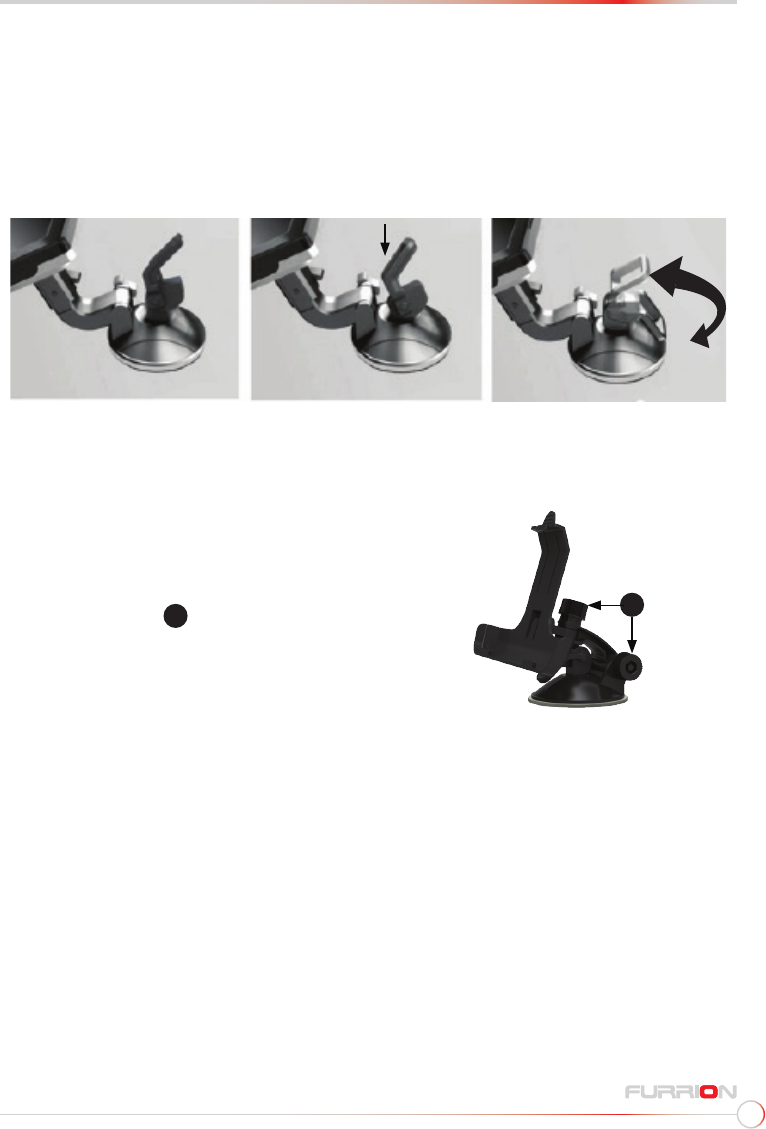 FURRION