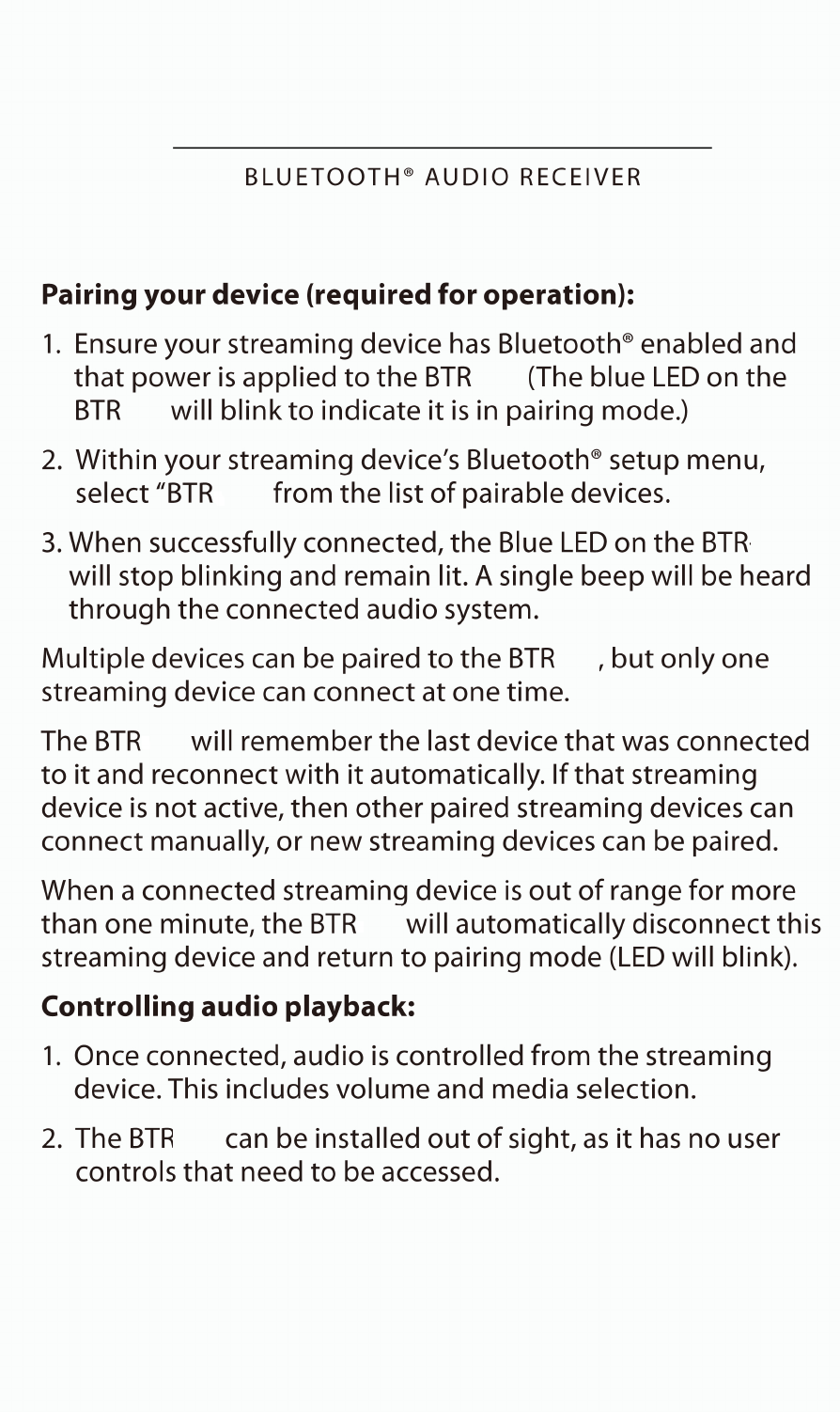 BLUETOOTH® AUDIO RECEIVER

**Pairing your device (required for operation):**

1. Ensure your streaming device has Bluetooth® enabled and that power is applied to the BTR (The blue LED on the BTR will blink to indicate it is in pairing mode.)

2. Within your streaming device's Bluetooth® setup menu, select "BTR from the list of pairable devices.

3. When successfully connected, the Blue LED on the BTR will stop blinking and remain lit. A single beep will be heard through the connected audio system.

Multiple devices can be paired to the BTR , but only one streaming device can connect at one time.

The BTR will remember the last device that was connected to it and reconnect with it automatically. If that streaming device is not active, then other paired streaming devices can connect manually, or new streaming devices can be paired.

When a connected streaming device is out of range for more than one minute, the BTR will automatically disconnect this streaming device and return to pairing mode (LED will blink).

**Controlling audio playback:**

1. Once connected, audio is controlled from the streaming device. This includes volume and media selection.

2. The BTR can be installed out of sight, as it has no user controls that need to be accessed.