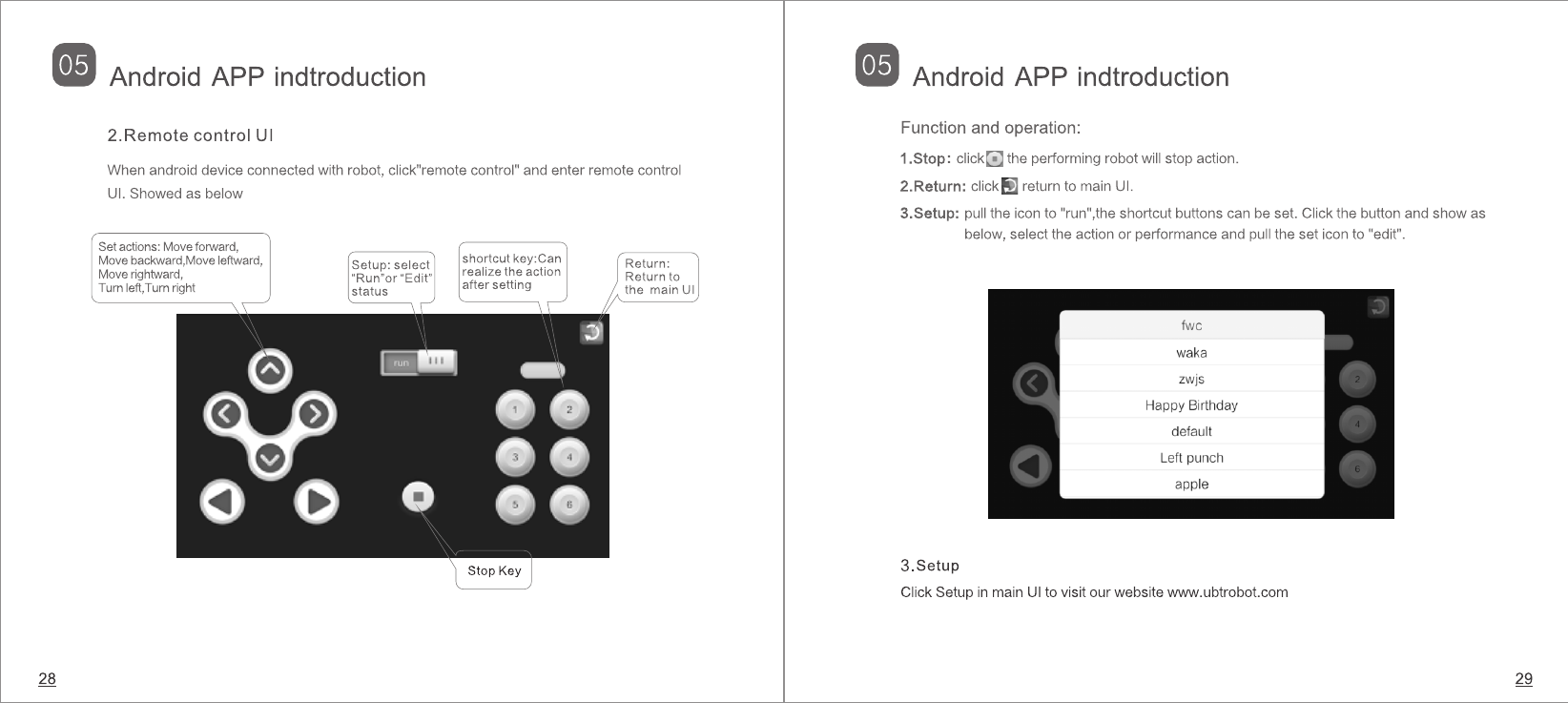 05 Android APP indtroduction

2.Remote control UI

When android device connected with robot, click"remote control" and enter remote control UI. Showed as below

Set actions: Move forward, Move backward,Move leftward, Move rightward, Turn left,Turn right

Setup: select "Run"or "Edit" status

shortcut key:Can realize the action after setting

Return: Return to the main UI

run

1 2 3 4 5 6

Stop Key

28

05 Android APP indtroduction

Function and operation:

1.Stop: click the performing robot will stop action.

2.Return: click return to main UI.

3.Setup: pull the icon to "run",the shortcut buttons can be set. Click the button and show as below, select the action or performance and pull the set icon to "edit".

fwc
waka
zwjs
Happy Birthday
default
Left punch
apple

2 4 6

3.Setup

Click Setup in main UI to visit our website www.ubtrobot.com

29