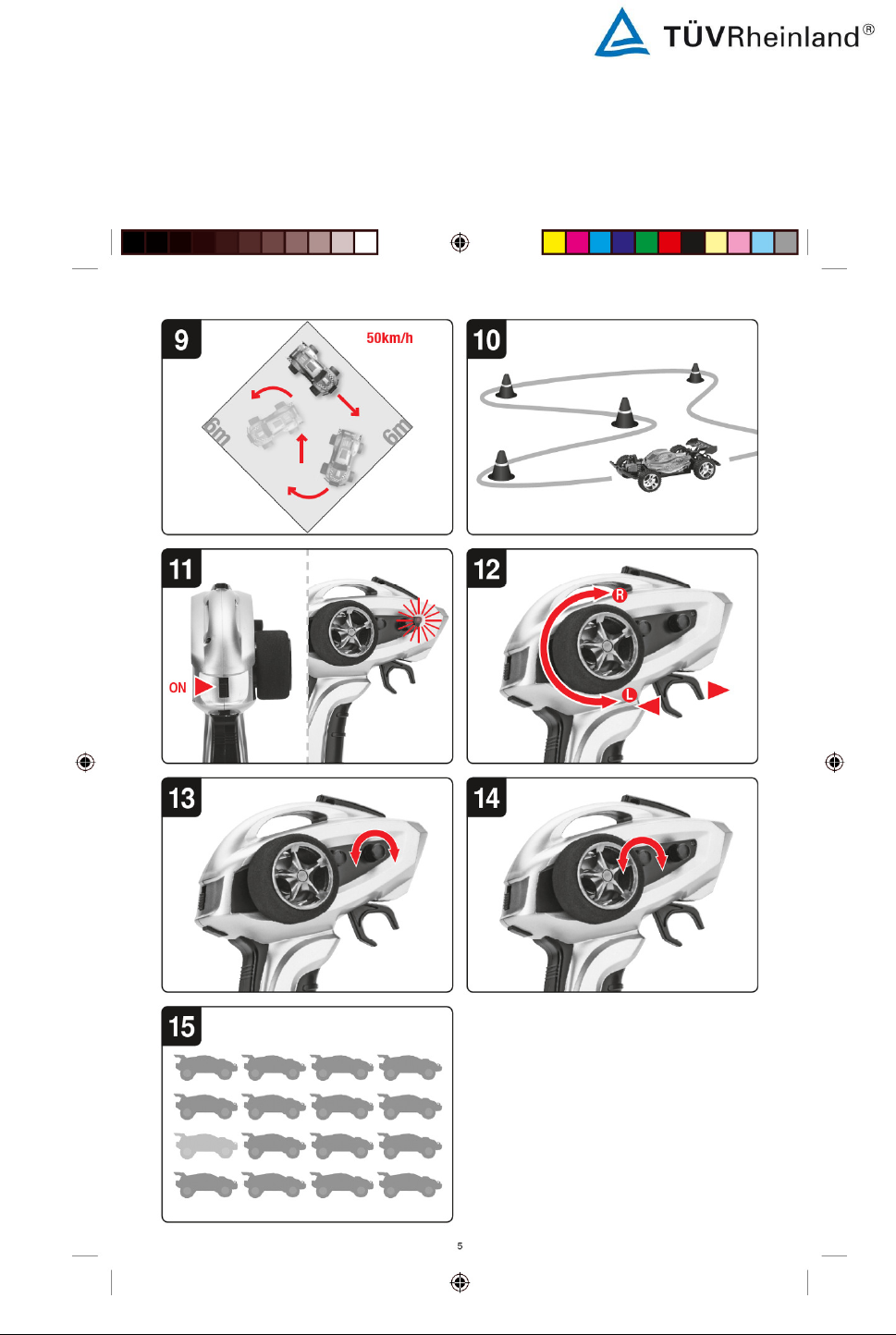 TÜVRheinland®

9

50km/h

6m

6m

10

11

ON

12

R

L

13

14

15

5