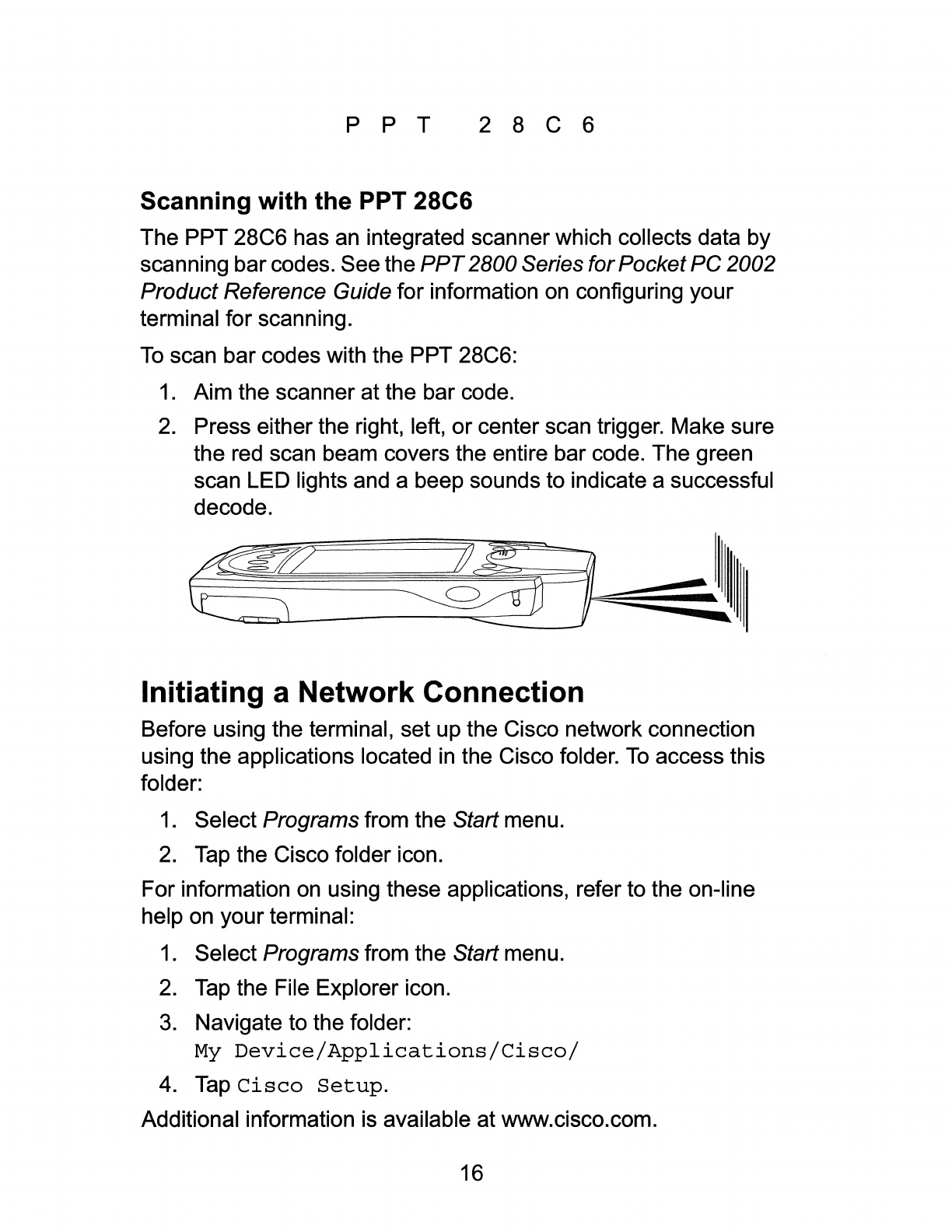 PPT 28C6

Scanning with the PPT 28C6

The PPT 28C6 has an integrated scanner which collects data by scanning bar codes. See the PPT 2800 Series for Pocket PC 2002 Product Reference Guide for information on configuring your terminal for scanning.

To scan bar codes with the PPT 28C6:

1. Aim the scanner at the bar code.
2. Press either the right, left, or center scan trigger. Make sure the red scan beam covers the entire bar code. The green scan LED lights and a beep sounds to indicate a successful decode.

Initiating a Network Connection

Before using the terminal, set up the Cisco network connection using the applications located in the Cisco folder. To access this folder:

1. Select Programs from the Start menu.
2. Tap the Cisco folder icon.

For information on using these applications, refer to the on-line help on your terminal:

1. Select Programs from the Start menu.
2. Tap the File Explorer icon.
3. Navigate to the folder: My Device/Applications/Cisco/
4. Tap Cisco Setup.

Additional information is available at www.cisco.com.

16