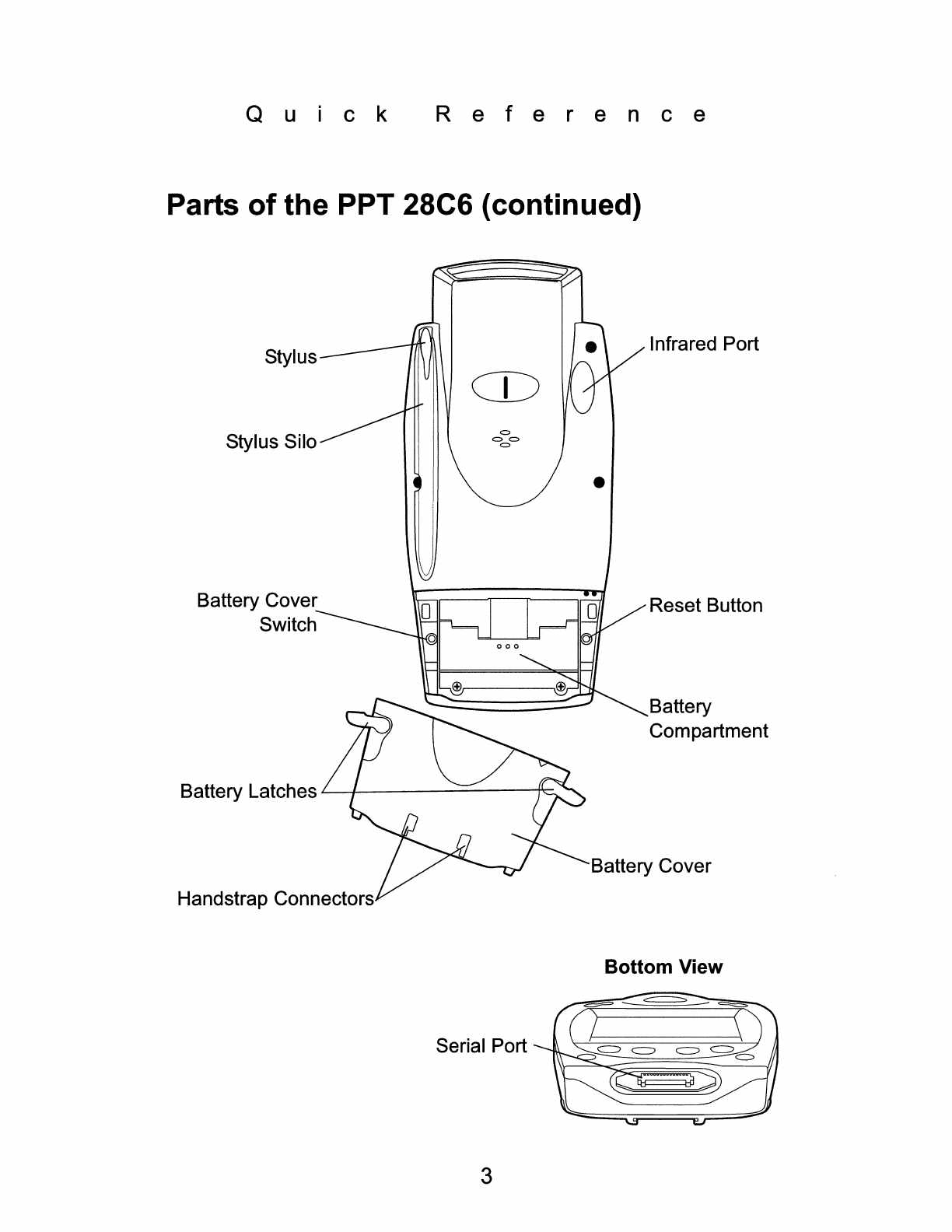 Quick Reference

Parts of the PPT 28C6 (continued)

Stylus

Infrared Port

Stylus Silo

Battery Cover Switch

Reset Button

Battery Compartment

Battery Latches

Battery Cover

Handstrap Connectors

Bottom View

Serial Port

3