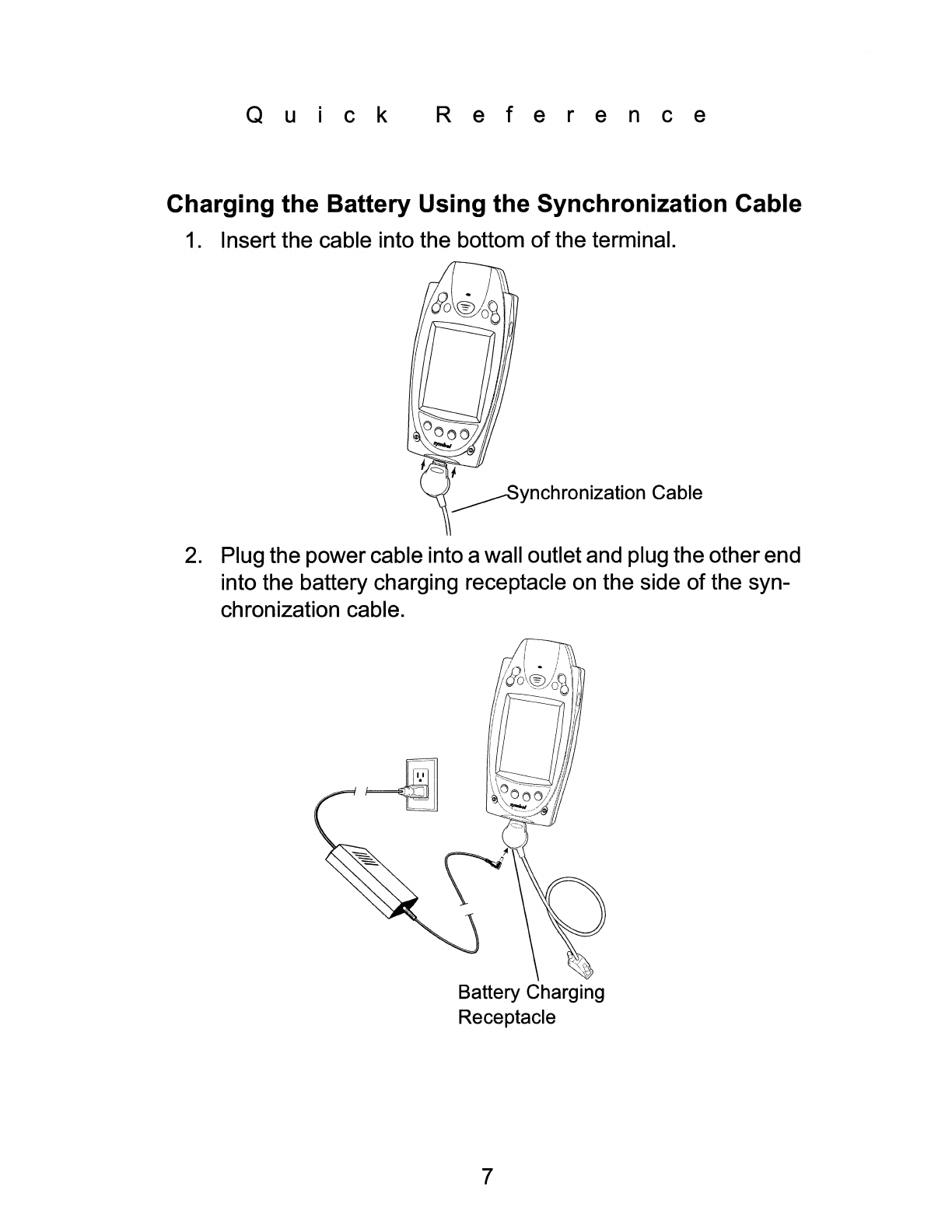 Quick Reference

Charging the Battery Using the Synchronization Cable

1. Insert the cable into the bottom of the terminal.

symbol

Synchronization Cable

2. Plug the power cable into a wall outlet and plug the other end into the battery charging receptacle on the side of the synchronization cable.

symbol

Battery Charging Receptacle

7