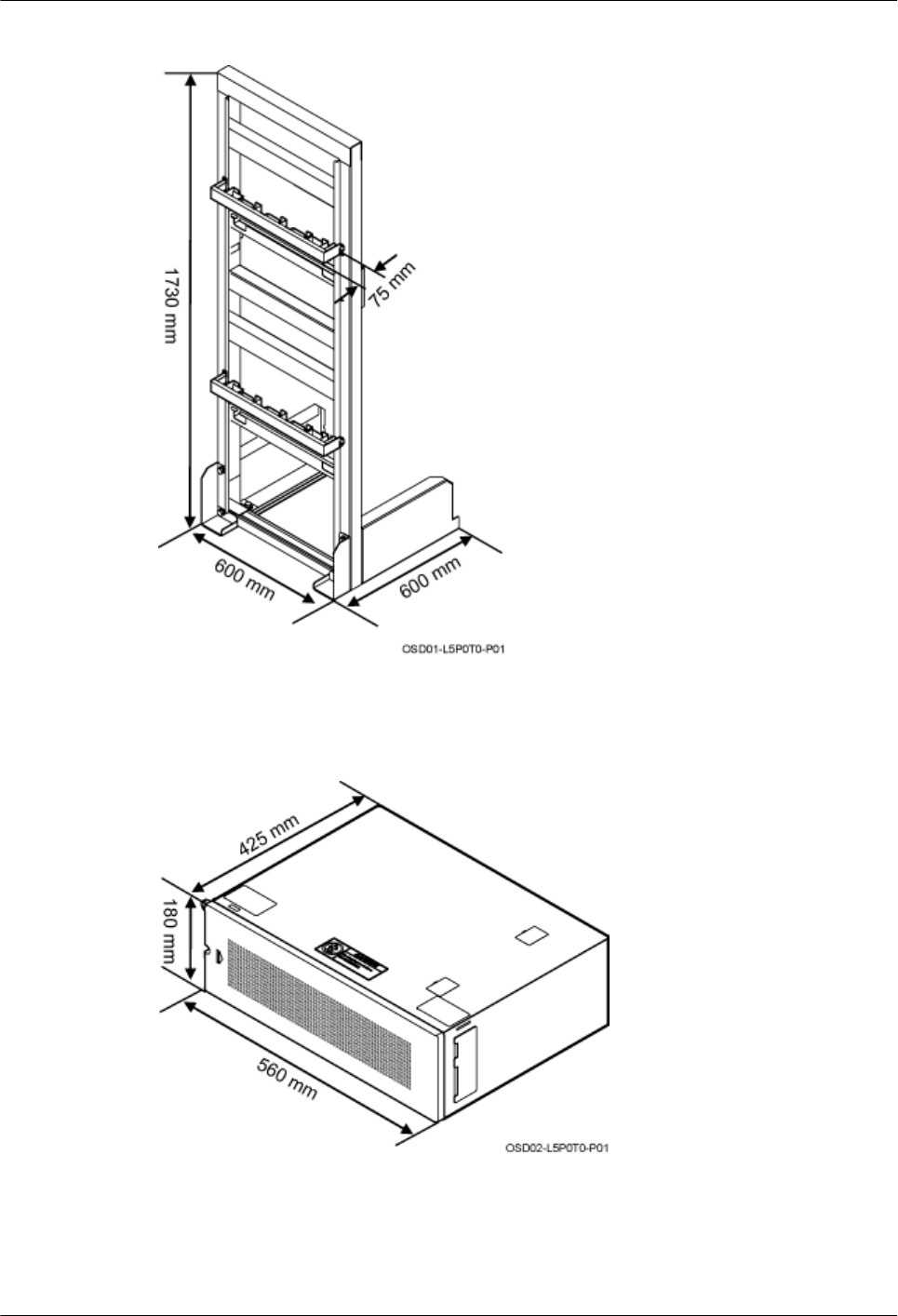 1730 mm

75 mm

600 mm

600 mm

OSD01-L5P0T0-P01

425 mm

180 mm

560 mm

OSD02-L5P0T0-P01