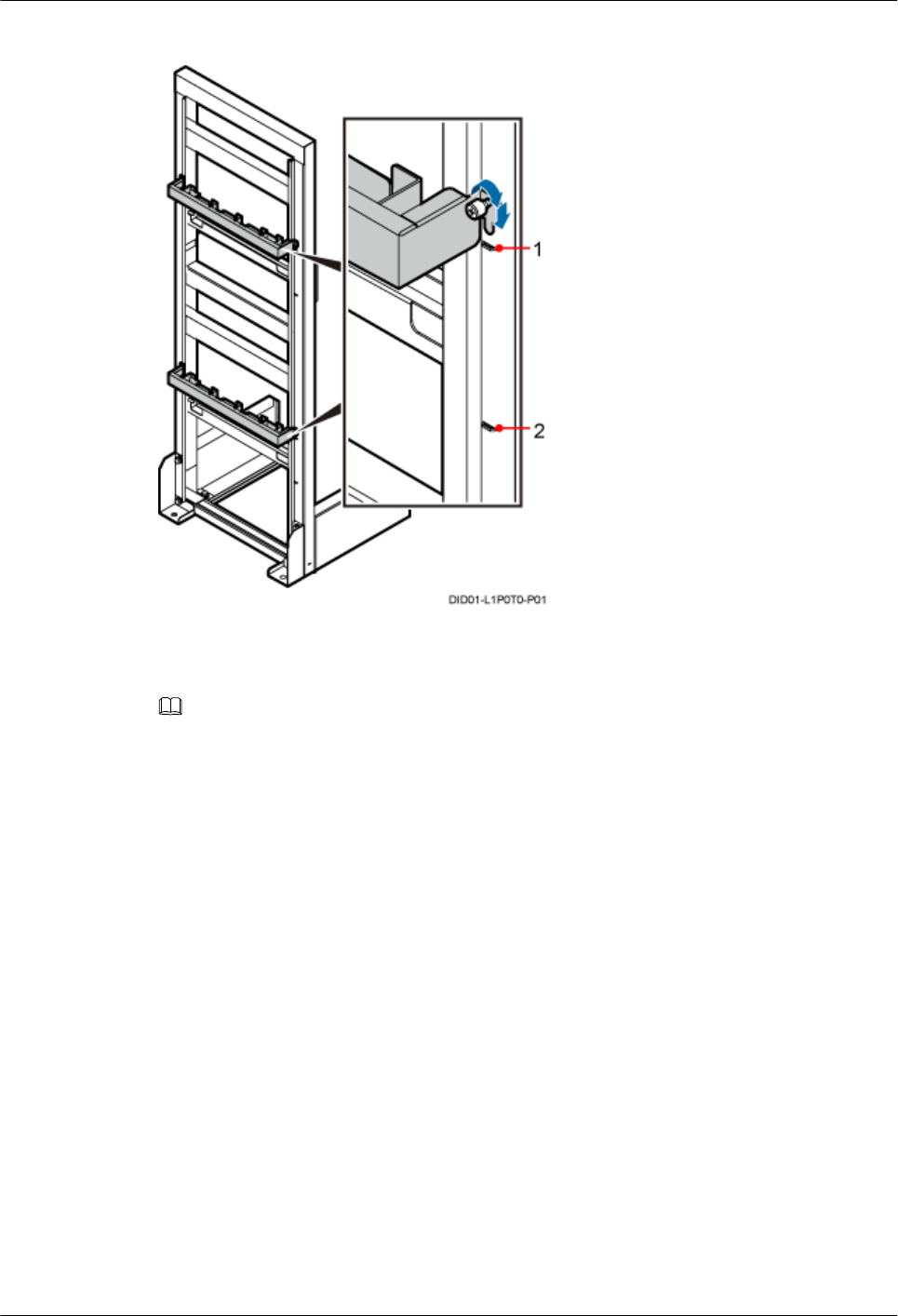 1

2

DID01-L1P0T0-P01