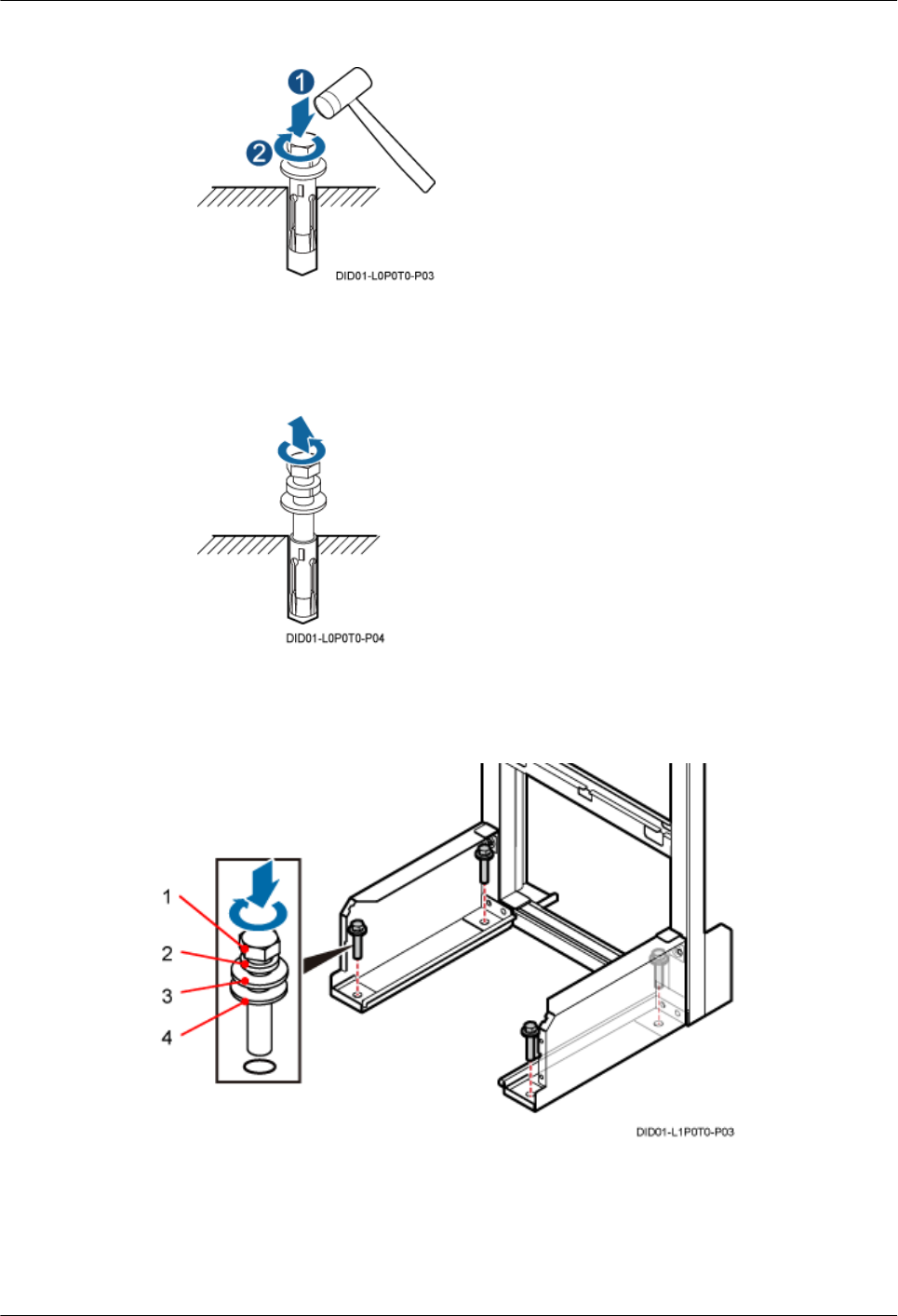 1

2

DID01-L0P0T0-P03

DID01-L0P0T0-P04

1

2

3

4

DID01-L1P0T0-P03