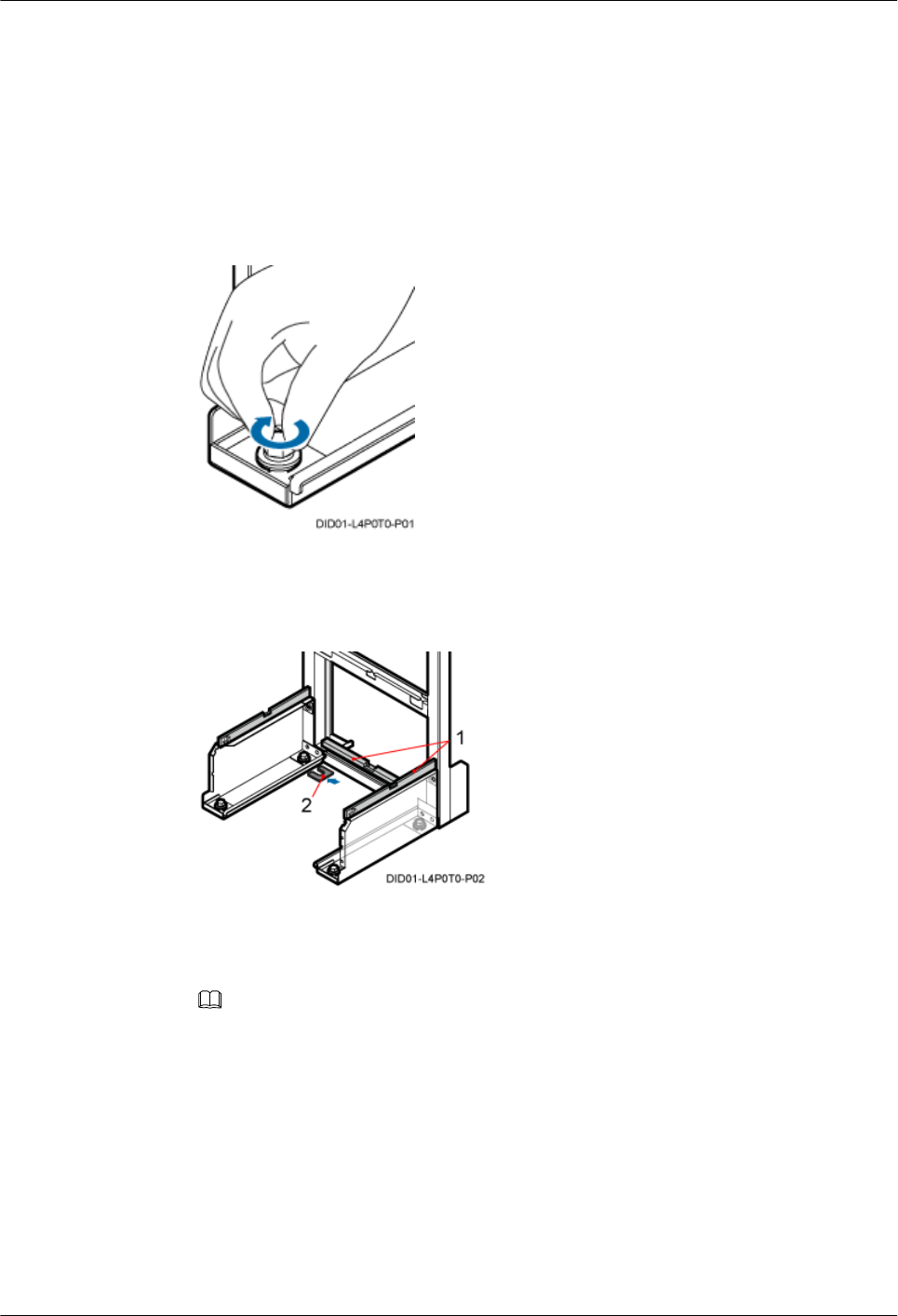 DID01-L4P0T0-P01

1

2

DID01-L4P0T0-P02