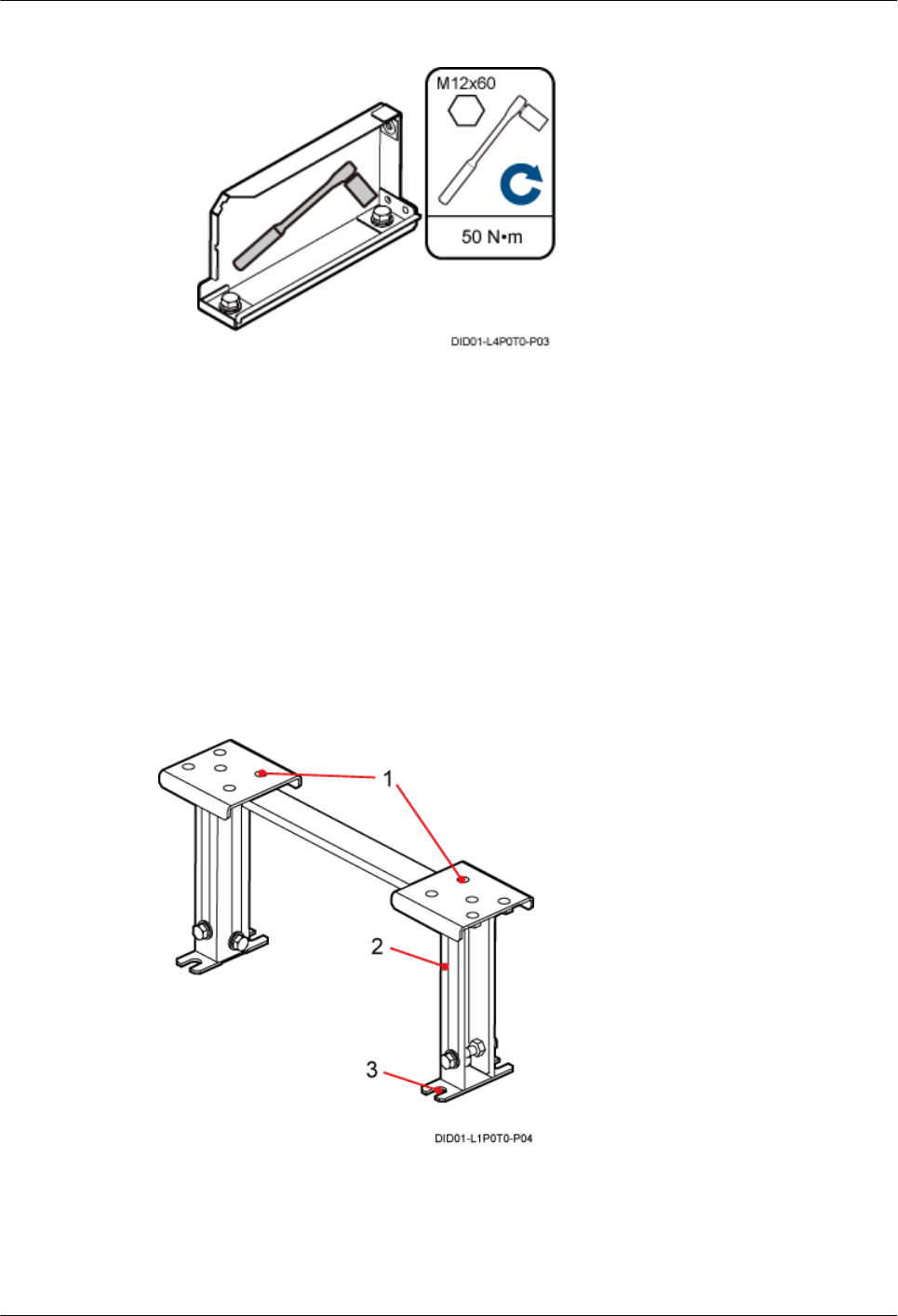 M12x60

50 N•m

DID01-L4P0T0-P03

1

2

3

DID01-L1P0T0-P04