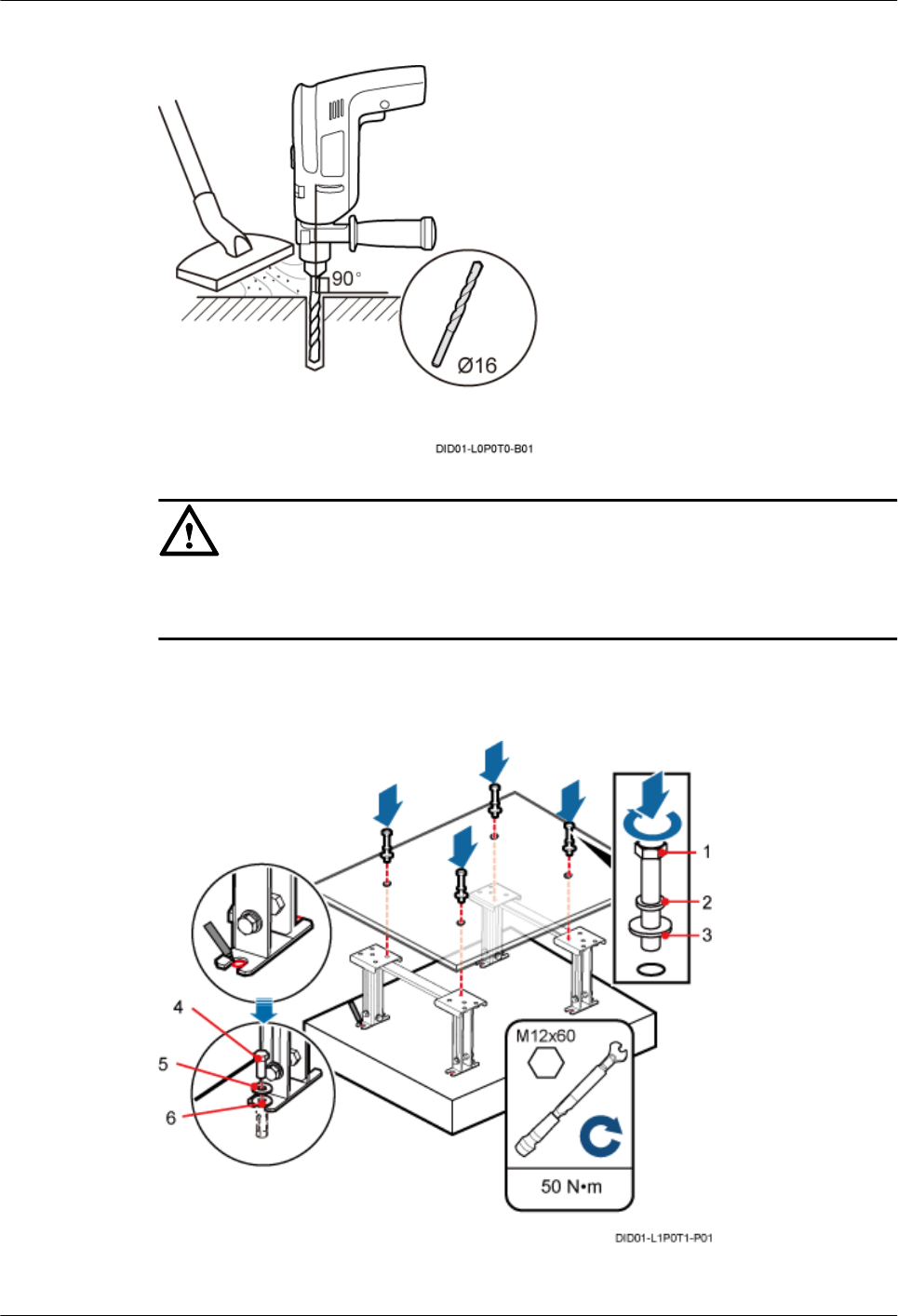 90°

Ø16

DID01-L0P0T0-B01

1

2

3

4

5

6

M12x60

50 N•m

DID01-L1P0T1-P01