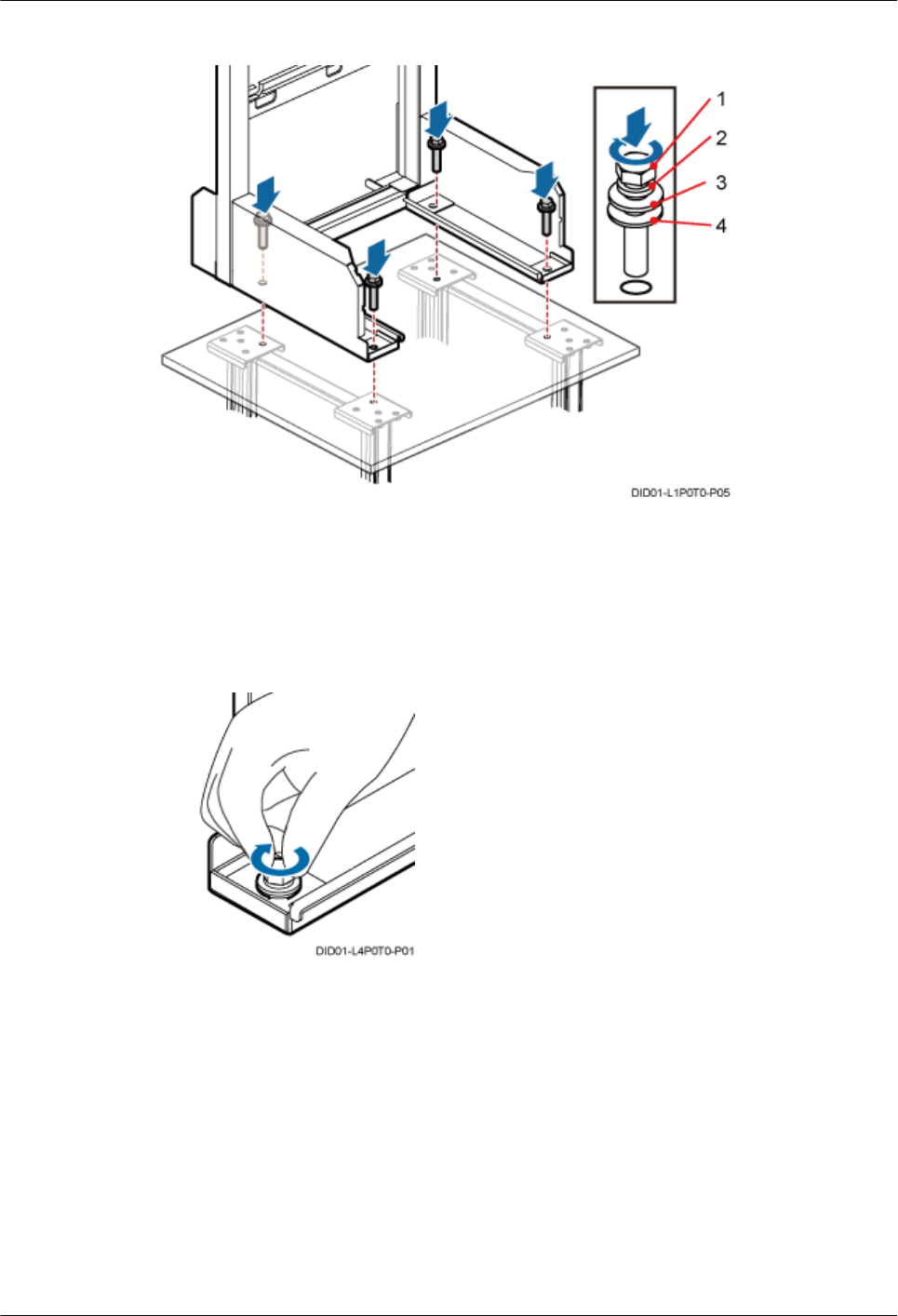 1
2
3
4

DID01-L1P0T0-P05

DID01-L4P0T0-P01