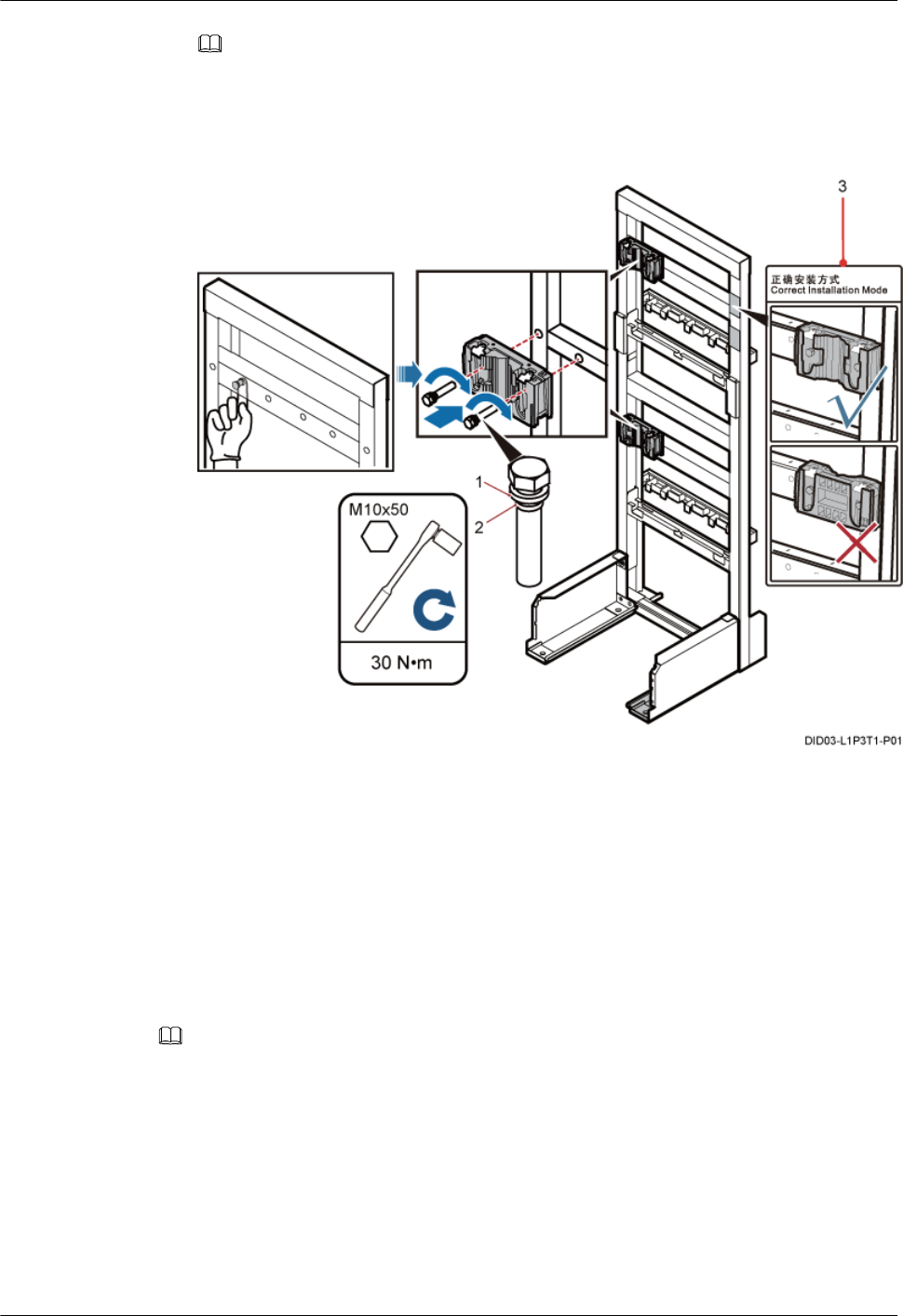 3

正确安装方式
Correct Installation Mode

1

2

M10x50

30 N•m

DID03-L1P3T1-P01