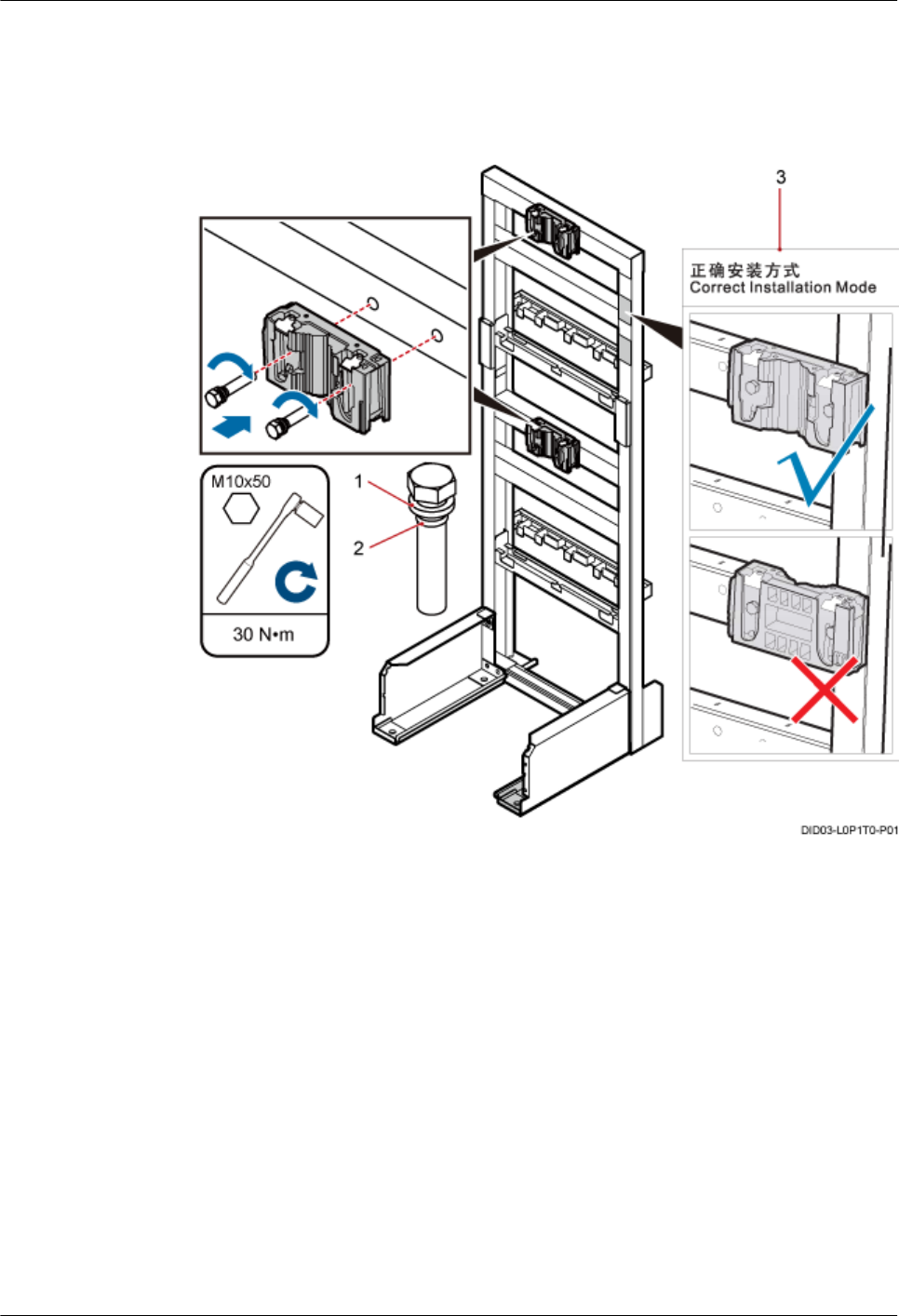 3

正确安装方式
Correct Installation Mode

M10x50

30 N•m

1

2

DID03-L0P1T0-P01