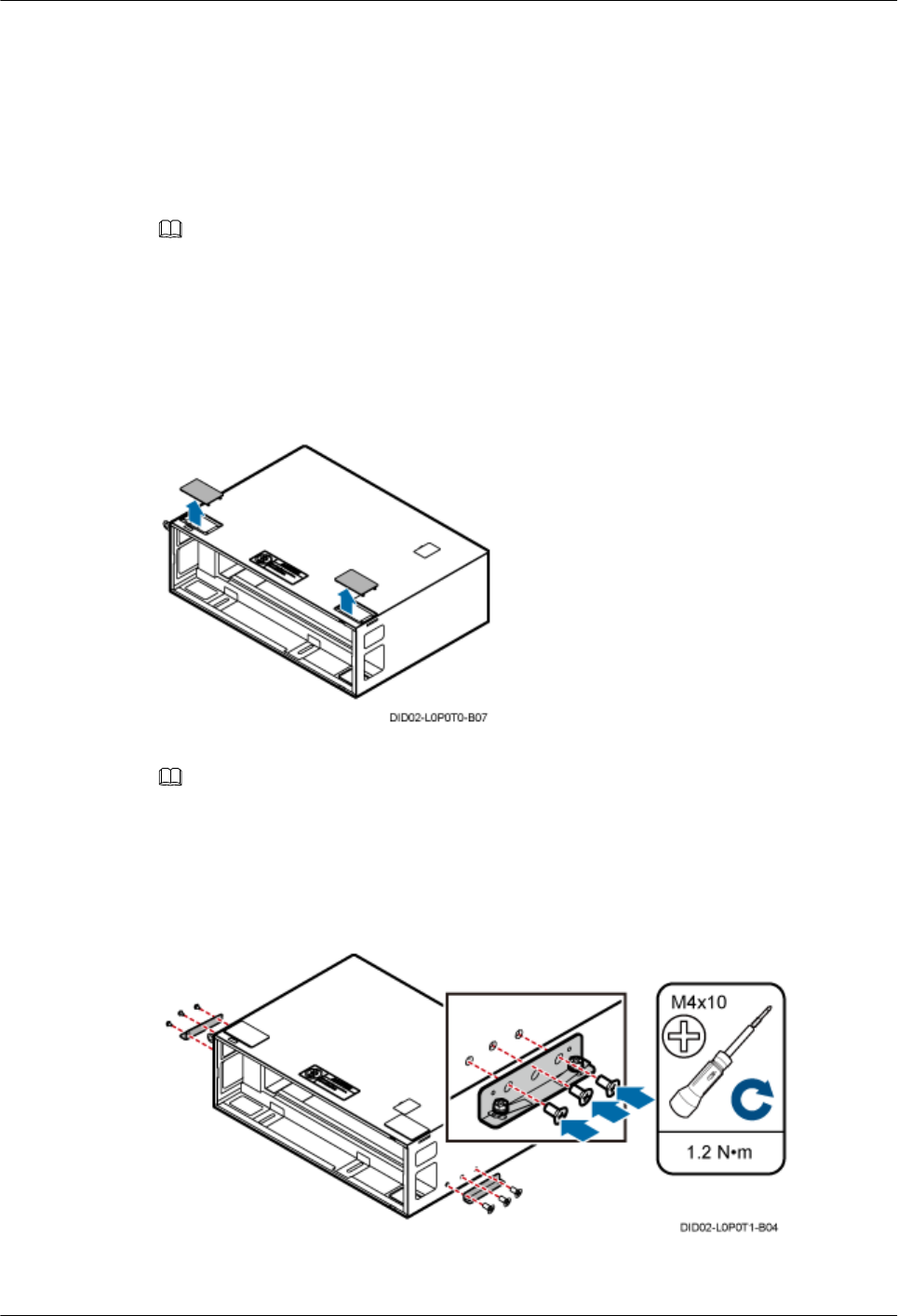 DID02-L0P0T0-B07

M4x10

1.2 N•m

DID02-L0P0T1-B04