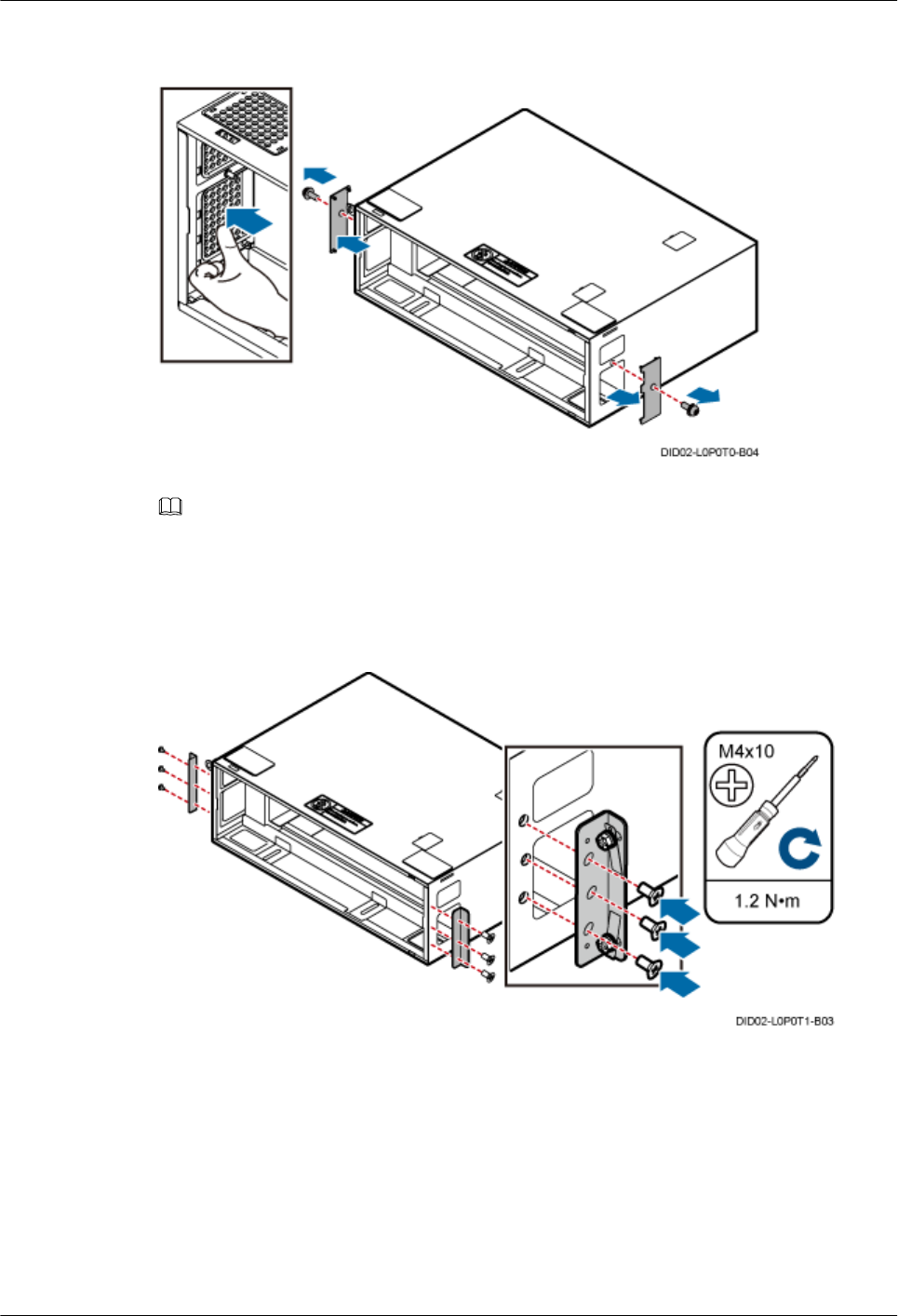 DID02-L0P0T0-B04

M4x10

1.2 N•m

DID02-L0P0T1-B03