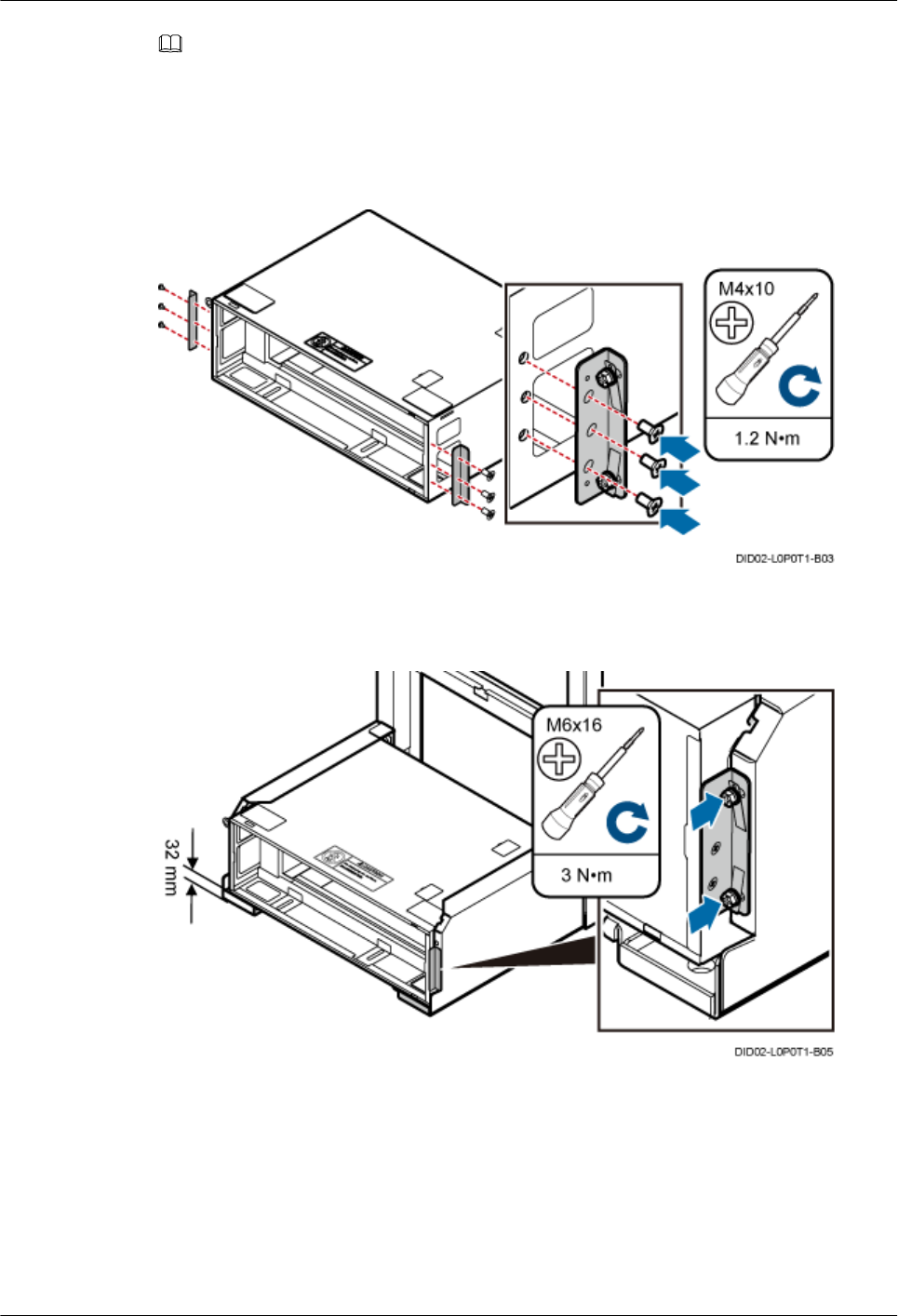 M4x10

1.2 N•m

DID02-L0P0T1-B03

M6x16

3 N•m

32 mm

DID02-L0P0T1-B05