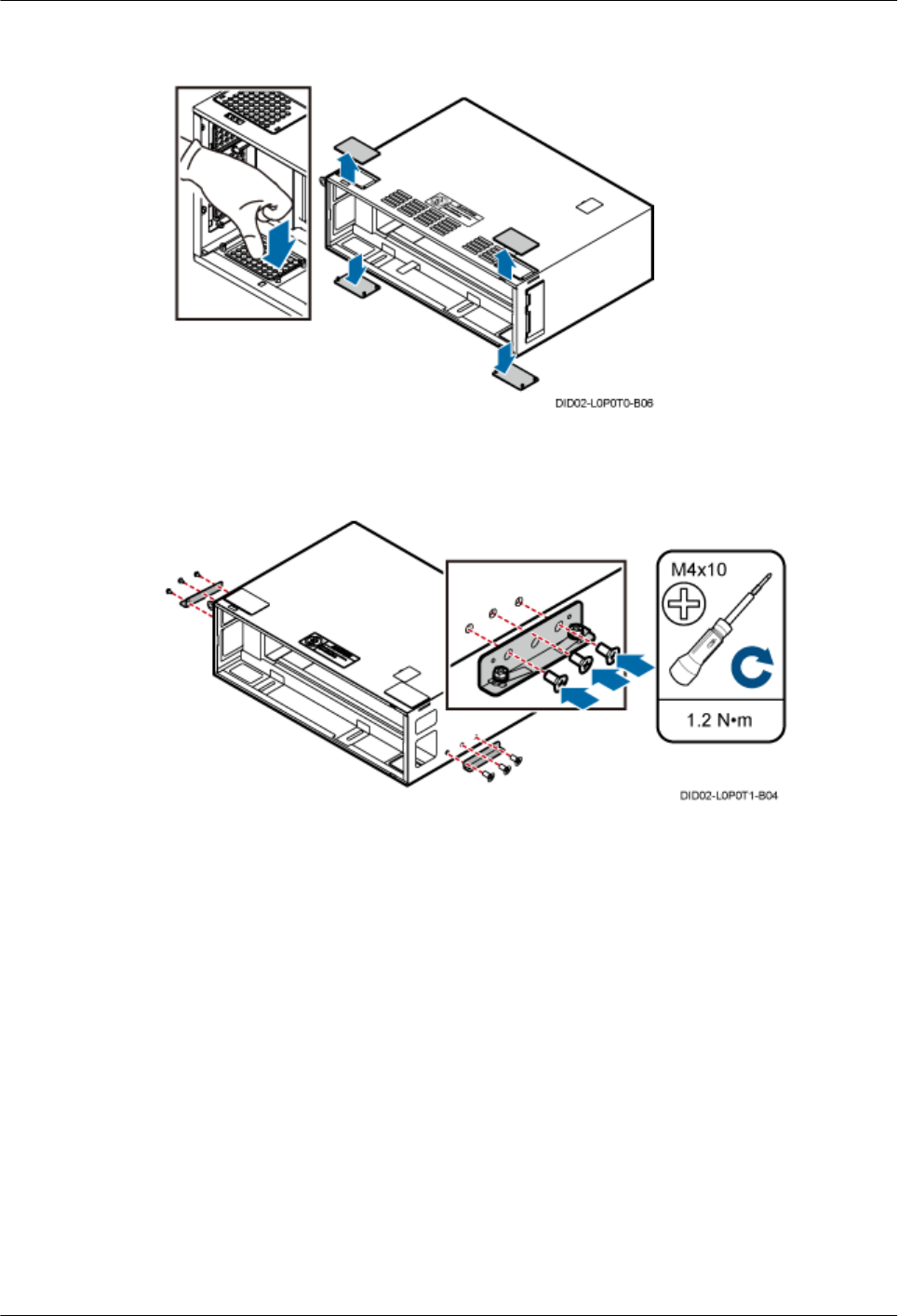 DID02-L0P0T0-B06

M4x10

1.2 N•m

DID02-L0P0T1-B04