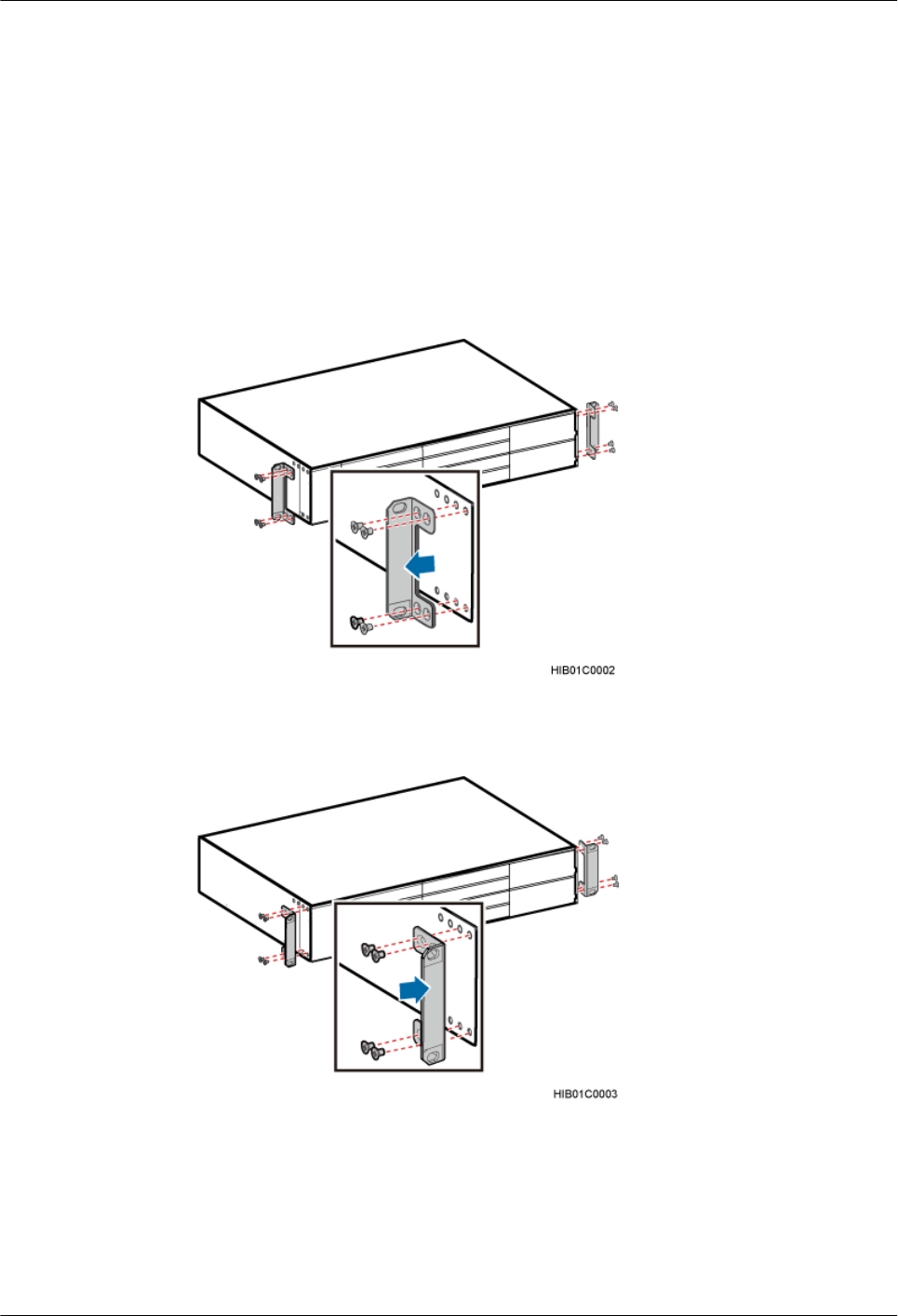 HIB01C0002

HIB01C0003