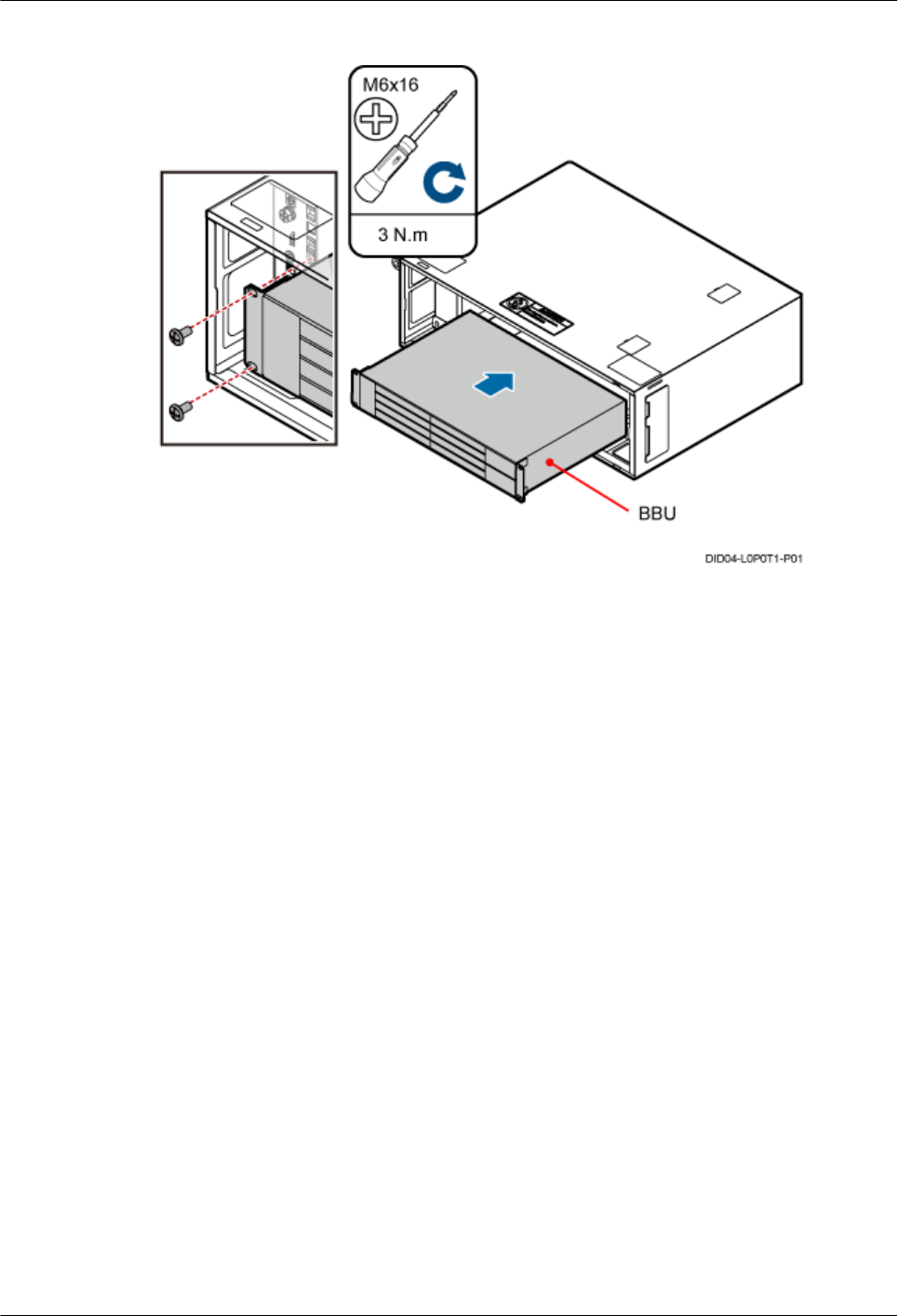 M6x16

3 N.m

BBU

DID04-L0P0T1-P01