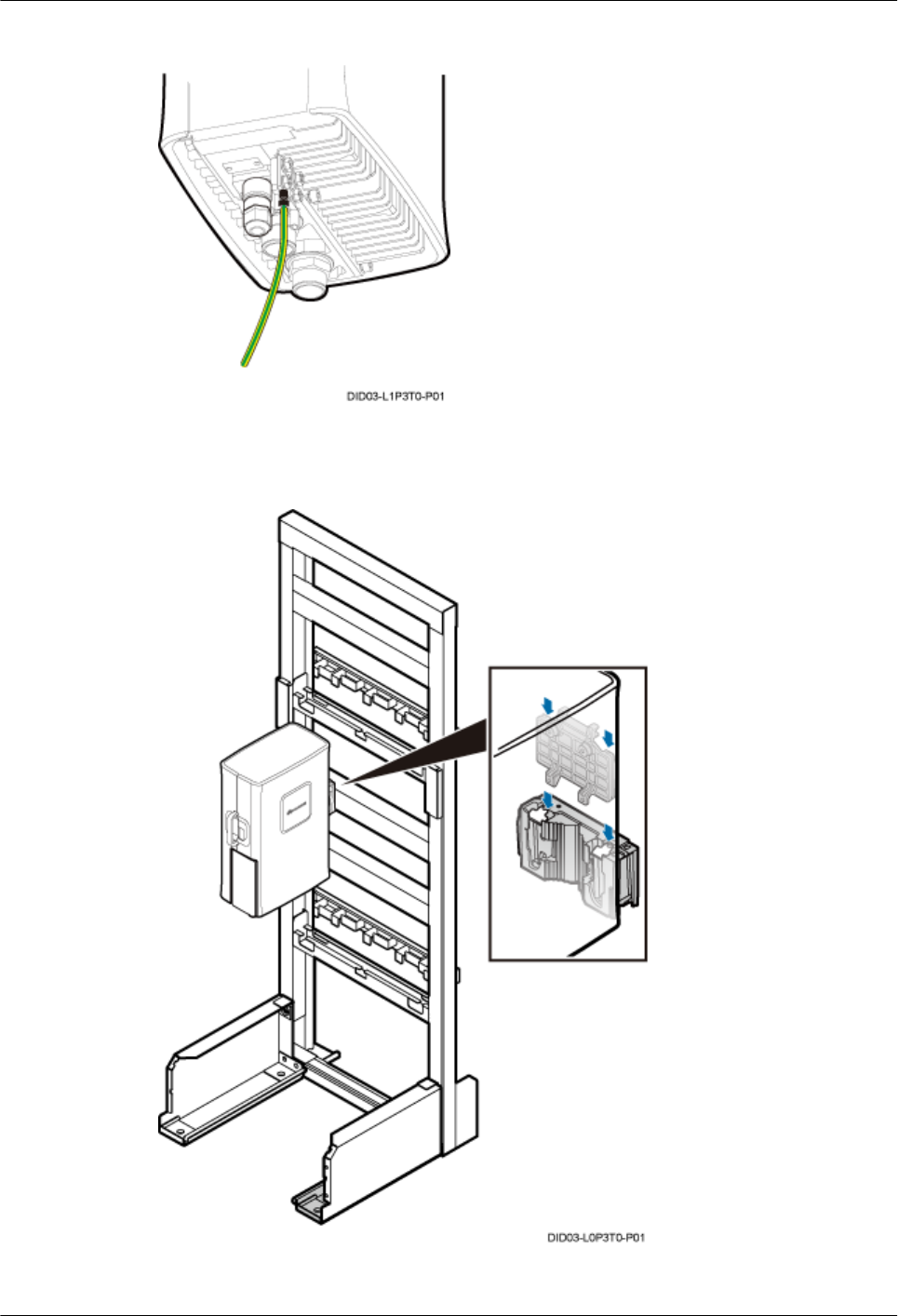 DID03-L1P3T0-P01

DID03-L0P3T0-P01