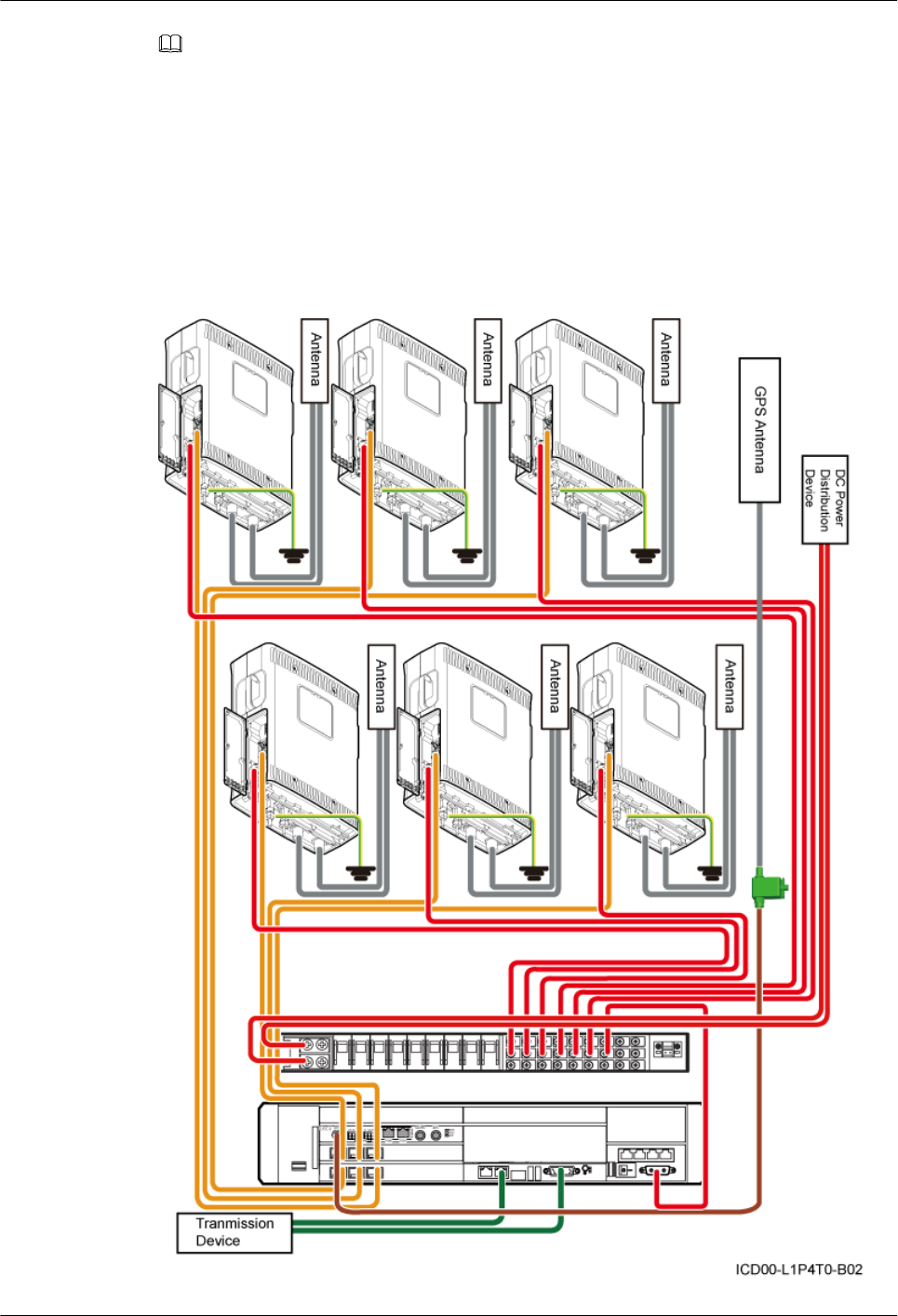 Antenna

Antenna

Antenna

GPS Antenna

DC Power Distribution Device

Antenna

Antenna

Antenna

Tranmission Device

ICD00-L1P4T0-B02