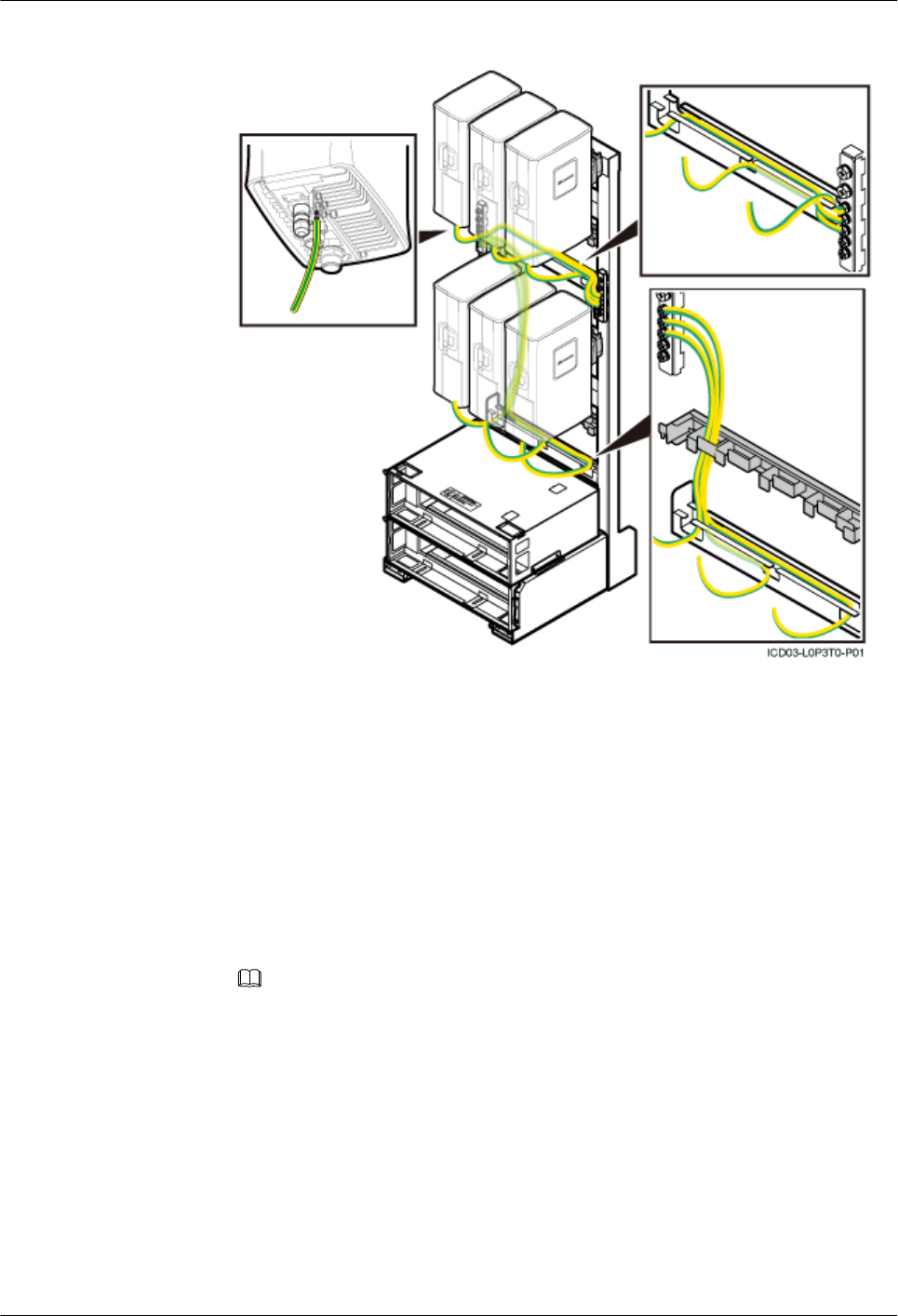 ICD03-L0P3T0-P01