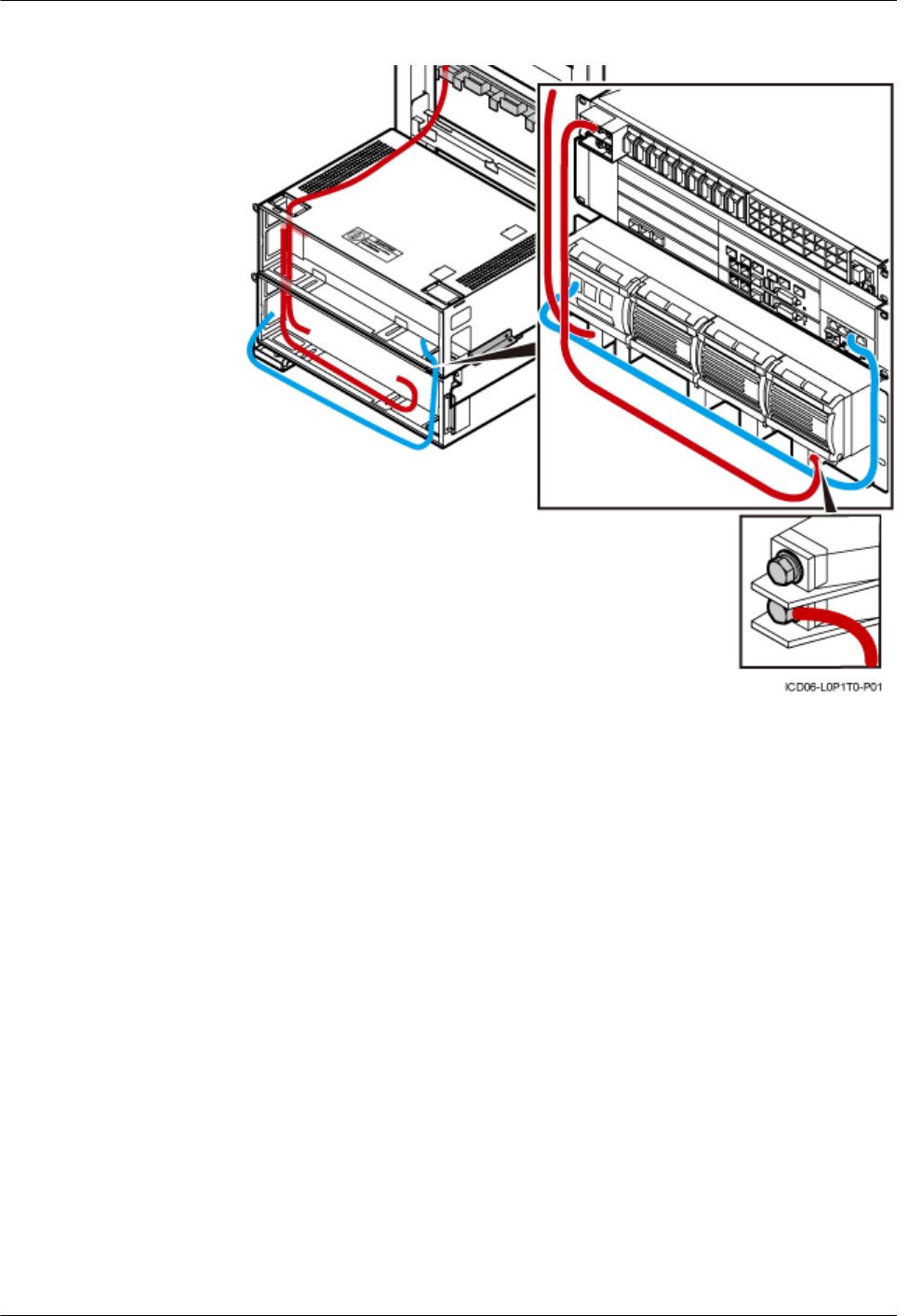 ICD06-L0P1T0-P01