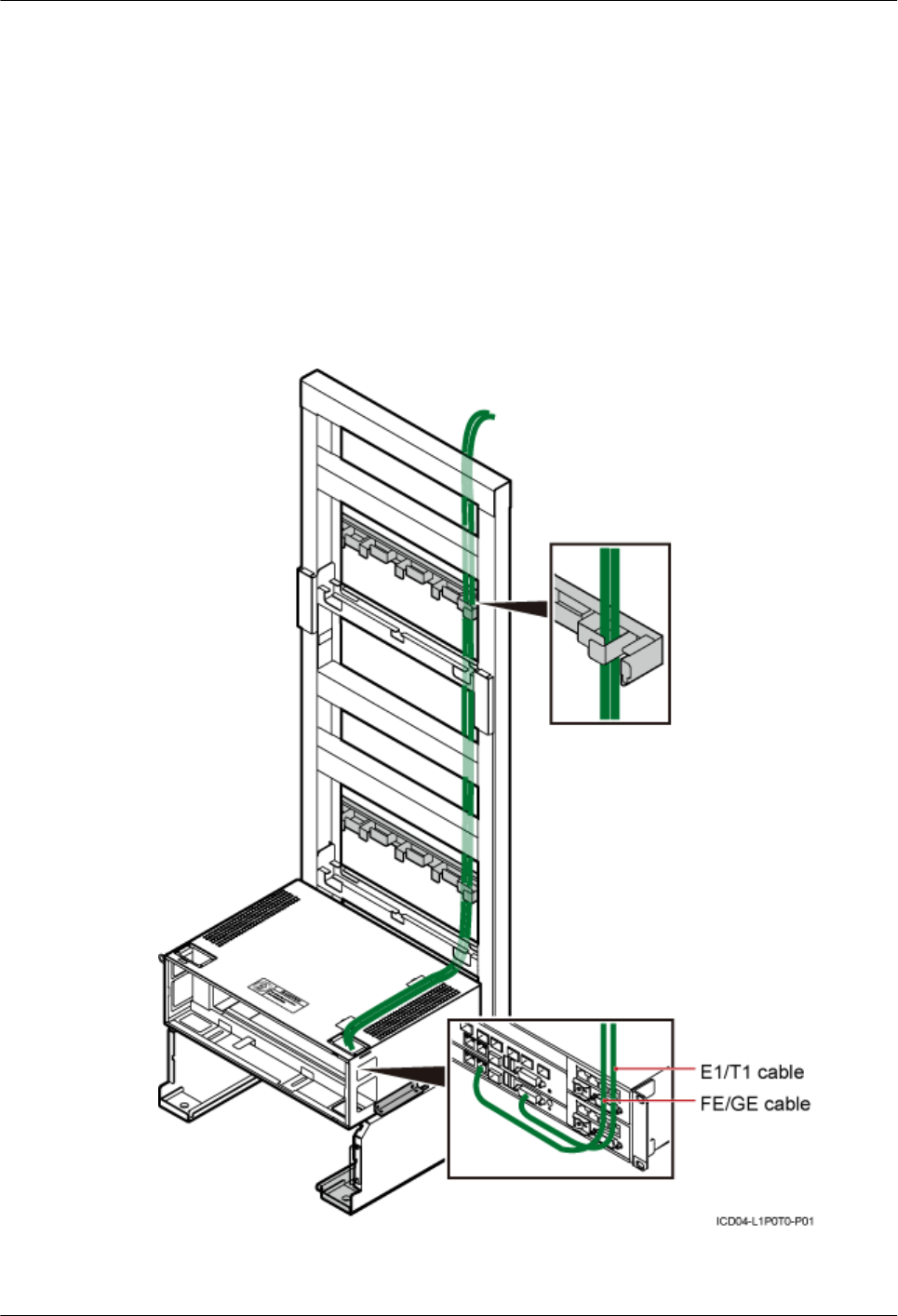 E1/T1 cable
FE/GE cable
ICD04-L1P0T0-P01