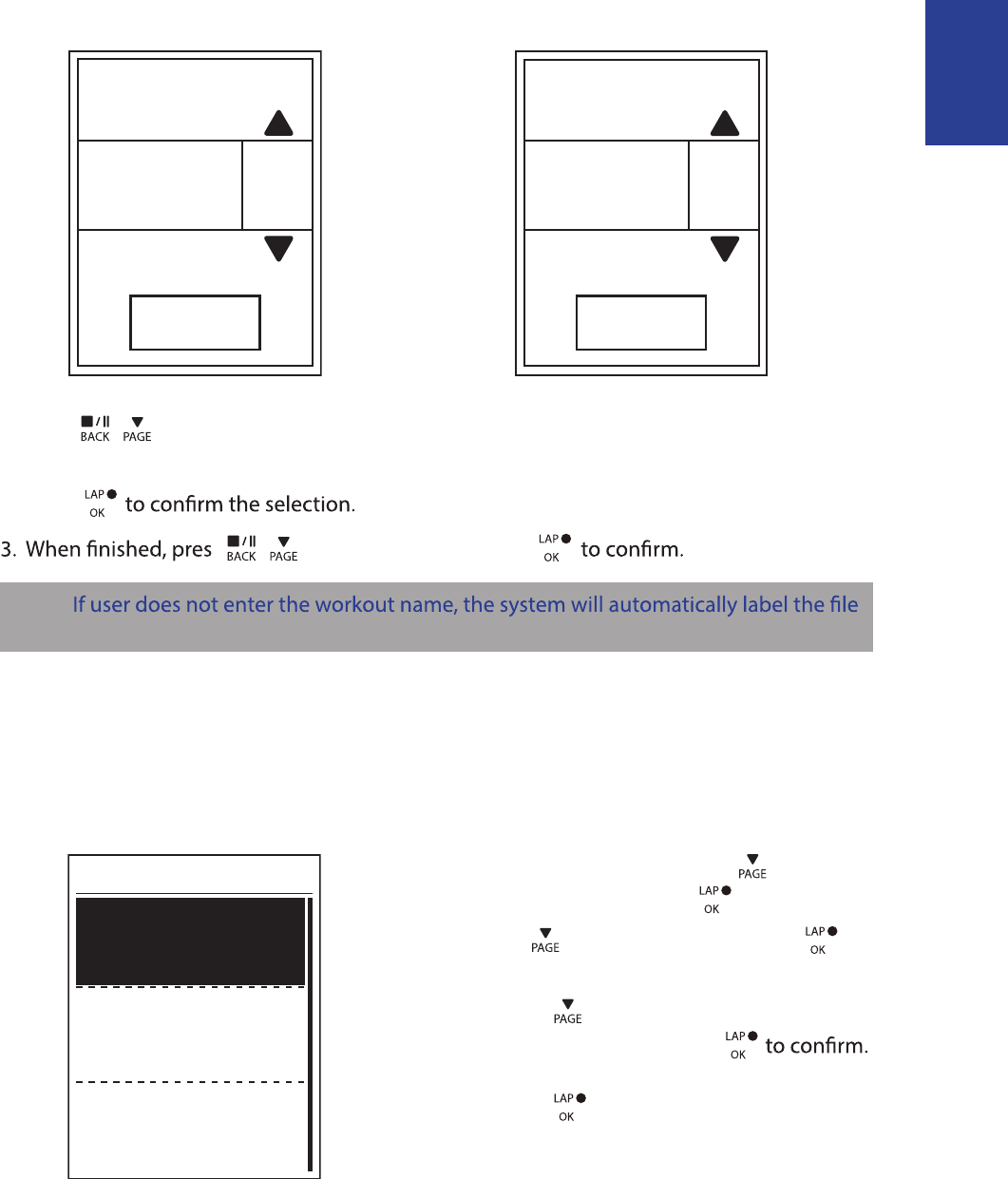 BACK PAGE

LAP OK to confirm the selection.

3. When finished, pres BACK PAGE LAP OK to confirm.

If user does not enter the workout name, the system will automatically label the file

PAGE
LAP OK
PAGE LAP OK

PAGE
LAP OK to confirm.

LAP OK