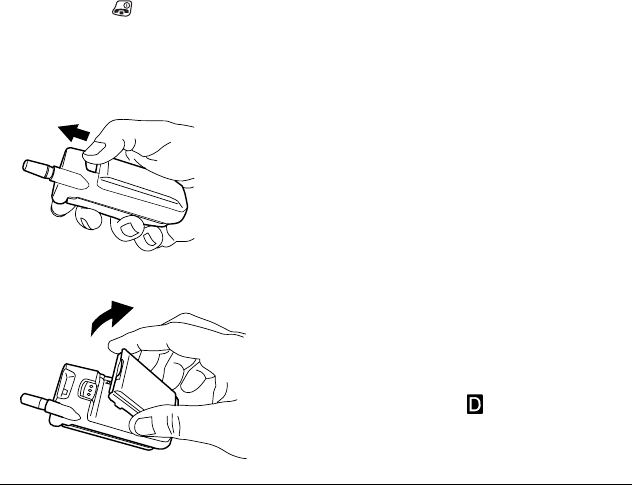 D