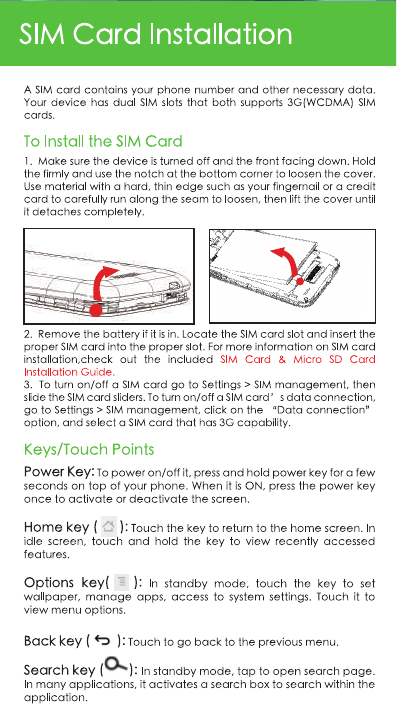 SIM Card Installation

A SIM card contains your phone number and other necessary data. Your device has dual SIM slots that both supports 3G(WCDMA) SIM cards.

To Install the SIM Card

1. Make sure the device is turned off and the front facing down. Hold the firmly and use the notch at the bottom corner to loosen the cover. Use material with a hard, thin edge such as your fingernail or a credit card to carefully run along the seam to loosen, then lift the cover until it detaches completely.

2. Remove the battery if it is in. Locate the SIM card slot and insert the proper SIM card into the proper slot. For more information on SIM card installation,check out the included SIM Card & Micro SD Card Installation Guide.
3. To turn on/off a SIM card go to Settings > SIM management, then slide the SIM card sliders. To turn on/off a SIM card's data connection, go to Settings > SIM management, click on the "Data connection" option, and select a SIM card that has 3G capability.

Keys/Touch Points

Power Key: To power on/off it, press and hold power key for a few seconds on top of your phone. When it is ON, press the power key once to activate or deactivate the screen.

Home key ( ): Touch the key to return to the home screen. In idle screen, touch and hold the key to view recently accessed features.

Options key( ): In standby mode, touch the key to set wallpaper, manage apps, access to system settings. Touch it to view menu options.

Back key ( ): Touch to go back to the previous menu.

Search key ( ): In standby mode, tap to open search page. In many applications, it activates a search box to search within the application.