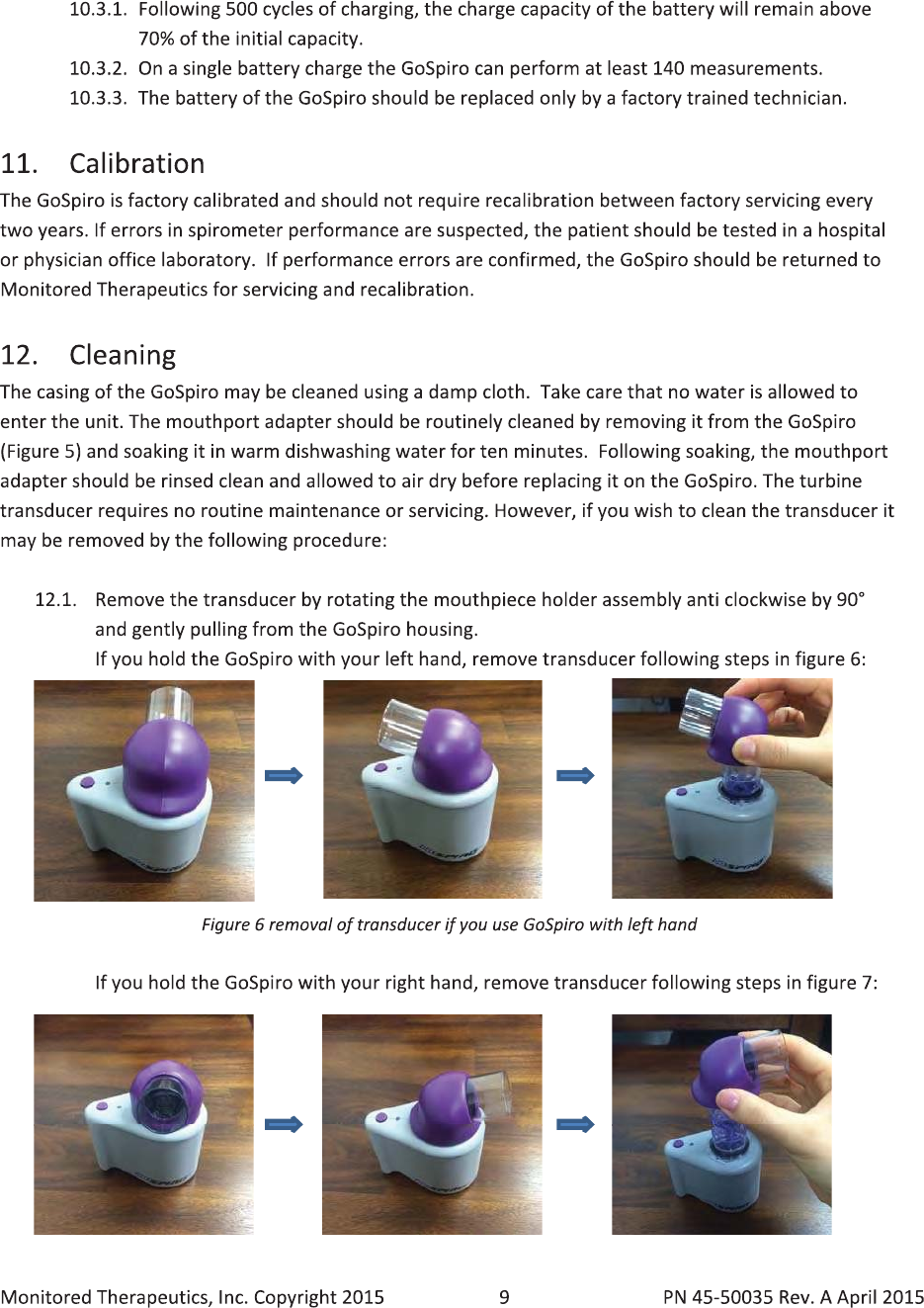 10.3.1. Following 500 cycles of charging, the charge capacity of the battery will remain above 70% of the initial capacity.

10.3.2. On a single battery charge the GoSpiro can perform at least 140 measurements.

10.3.3. The battery of the GoSpiro should be replaced only by a factory trained technician.

11. Calibration

The GoSpiro is factory calibrated and should not require recalibration between factory servicing every two years. If errors in spirometer performance are suspected, the patient should be tested in a hospital or physician office laboratory. If performance errors are confirmed, the GoSpiro should be returned to Monitored Therapeutics for servicing and recalibration.

12. Cleaning

The casing of the GoSpiro may be cleaned using a damp cloth. Take care that no water is allowed to enter the unit. The mouthport adapter should be routinely cleaned by removing it from the GoSpiro (Figure 5) and soaking it in warm dishwashing water for ten minutes. Following soaking, the mouthport adapter should be rinsed clean and allowed to air dry before replacing it on the GoSpiro. The turbine transducer requires no routine maintenance or servicing. However, if you wish to clean the transducer it may be removed by the following procedure:

12.1. Remove the transducer by rotating the mouthpiece holder assembly anti clockwise by 90° and gently pulling from the GoSpiro housing.
If you hold the GoSpiro with your left hand, remove transducer following steps in figure 6:

Figure 6 removal of transducer if you use GoSpiro with left hand

If you hold the GoSpiro with your right hand, remove transducer following steps in figure 7:

Monitored Therapeutics, Inc. Copyright 2015 9 PN 45-50035 Rev. A April 2015