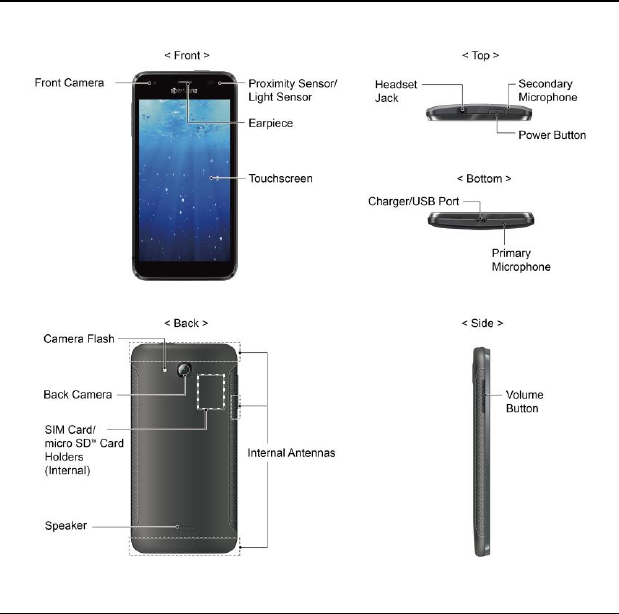 < Front >

Front Camera

Proximity Sensor/ Light Sensor

Earpiece

Touchscreen

< Top >

Headset Jack

Secondary Microphone

Power Button

< Bottom >

Charger/USB Port

Primary Microphone

< Back >

Camera Flash

Back Camera

SIM Card/ micro SD™ Card Holders (Internal)

Internal Antennas

Speaker

< Side >

Volume Button