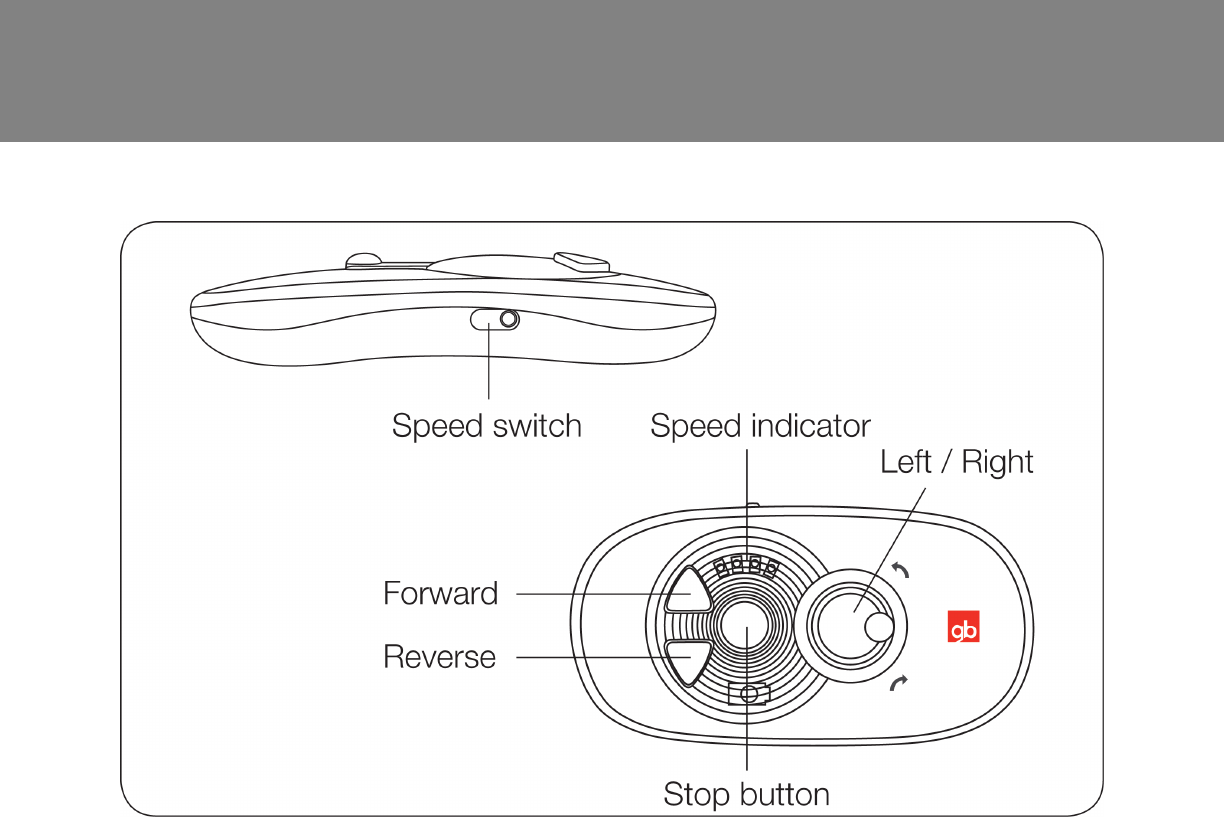 Speed switch
Speed indicator
Left / Right
Forward
Reverse
gb
Stop button