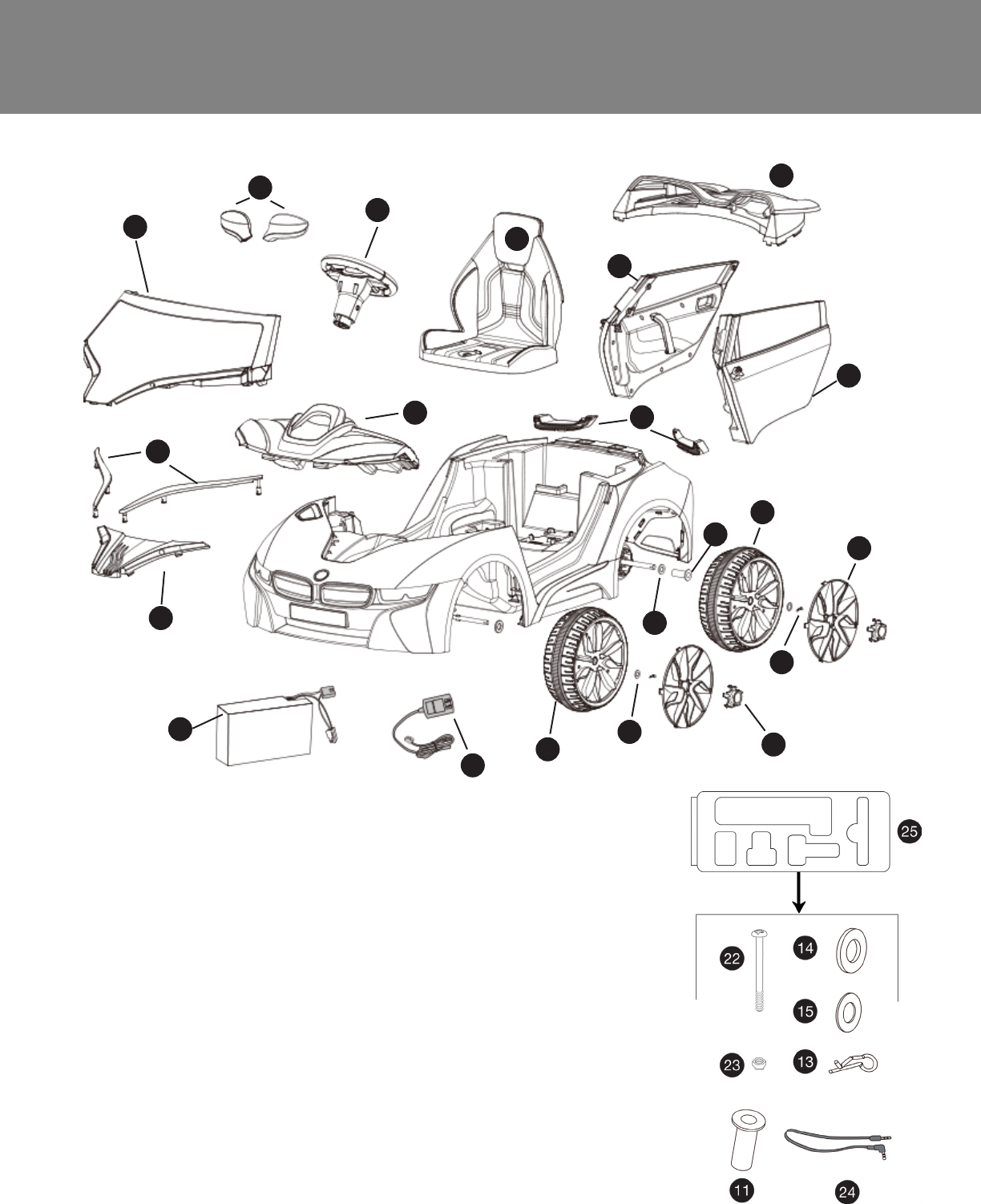 25

22
14
15
23
13
11
24