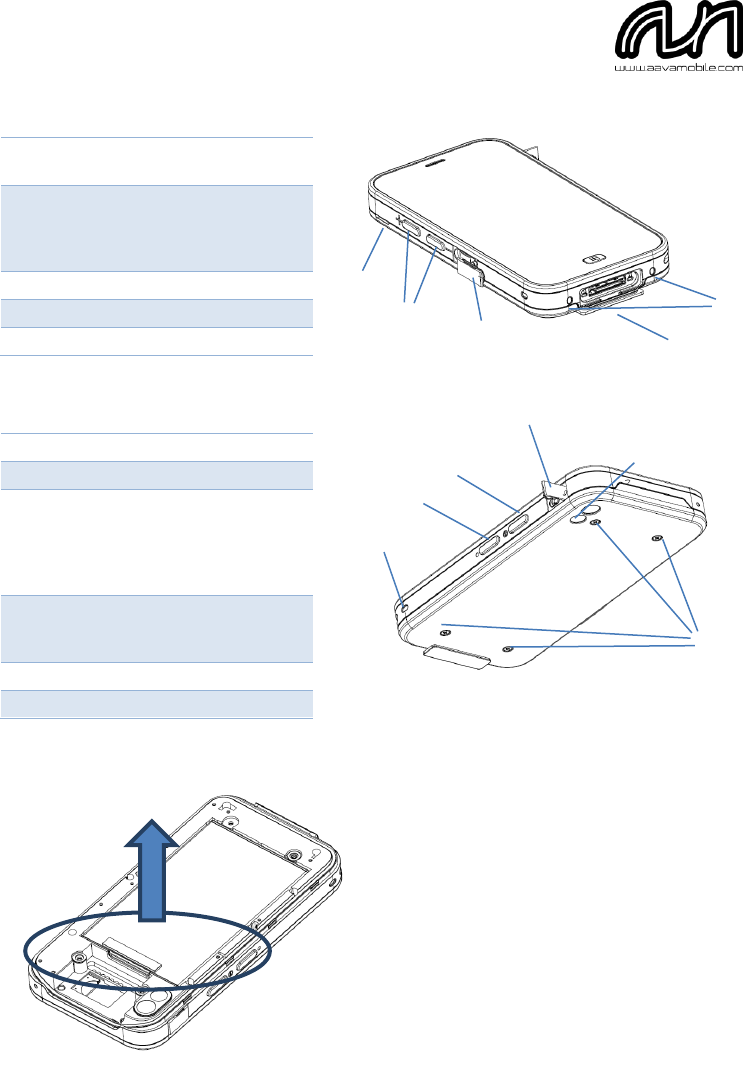 www.aavamobile.com