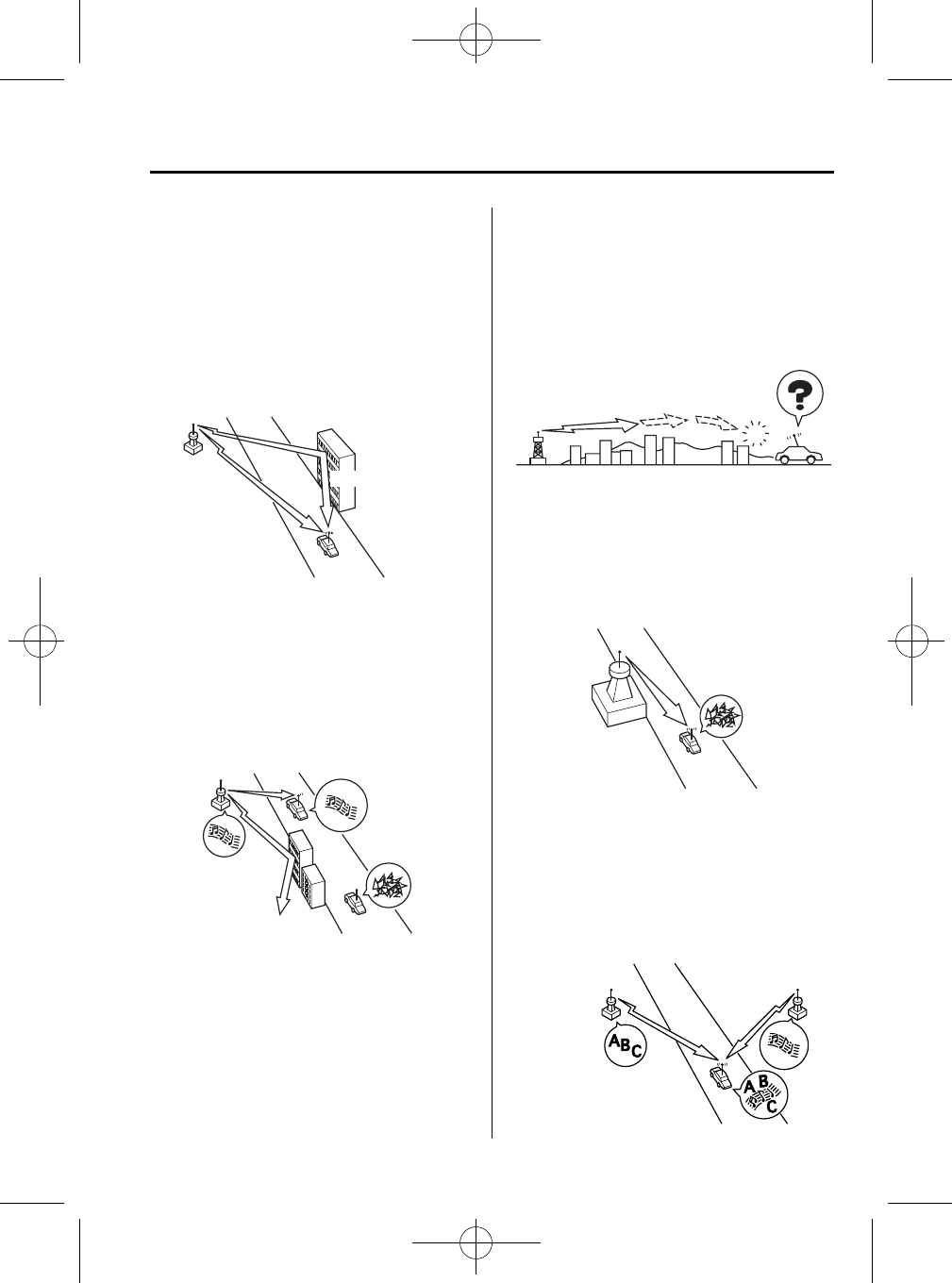 ABC

ABC