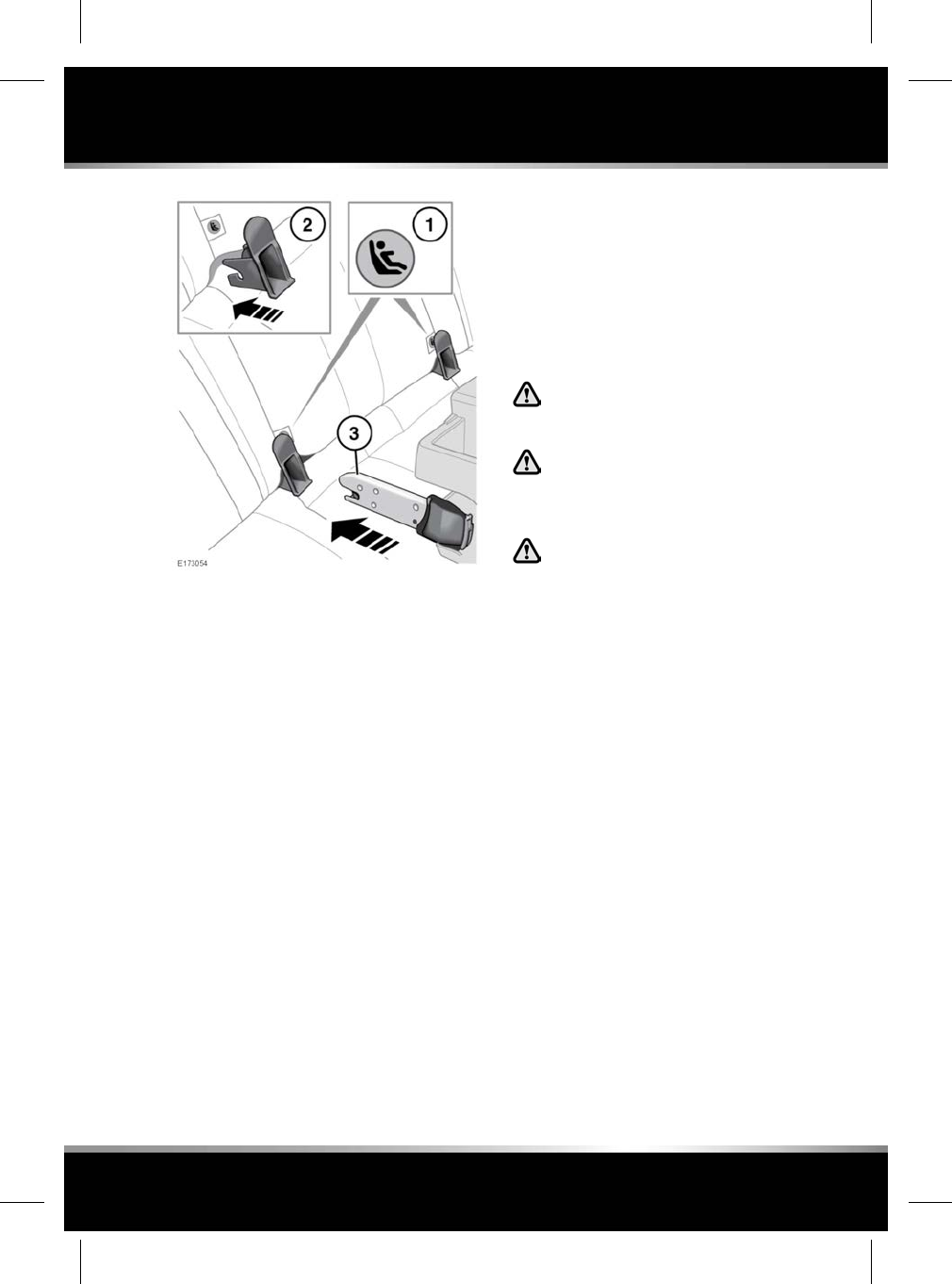 2

1

3

E173054