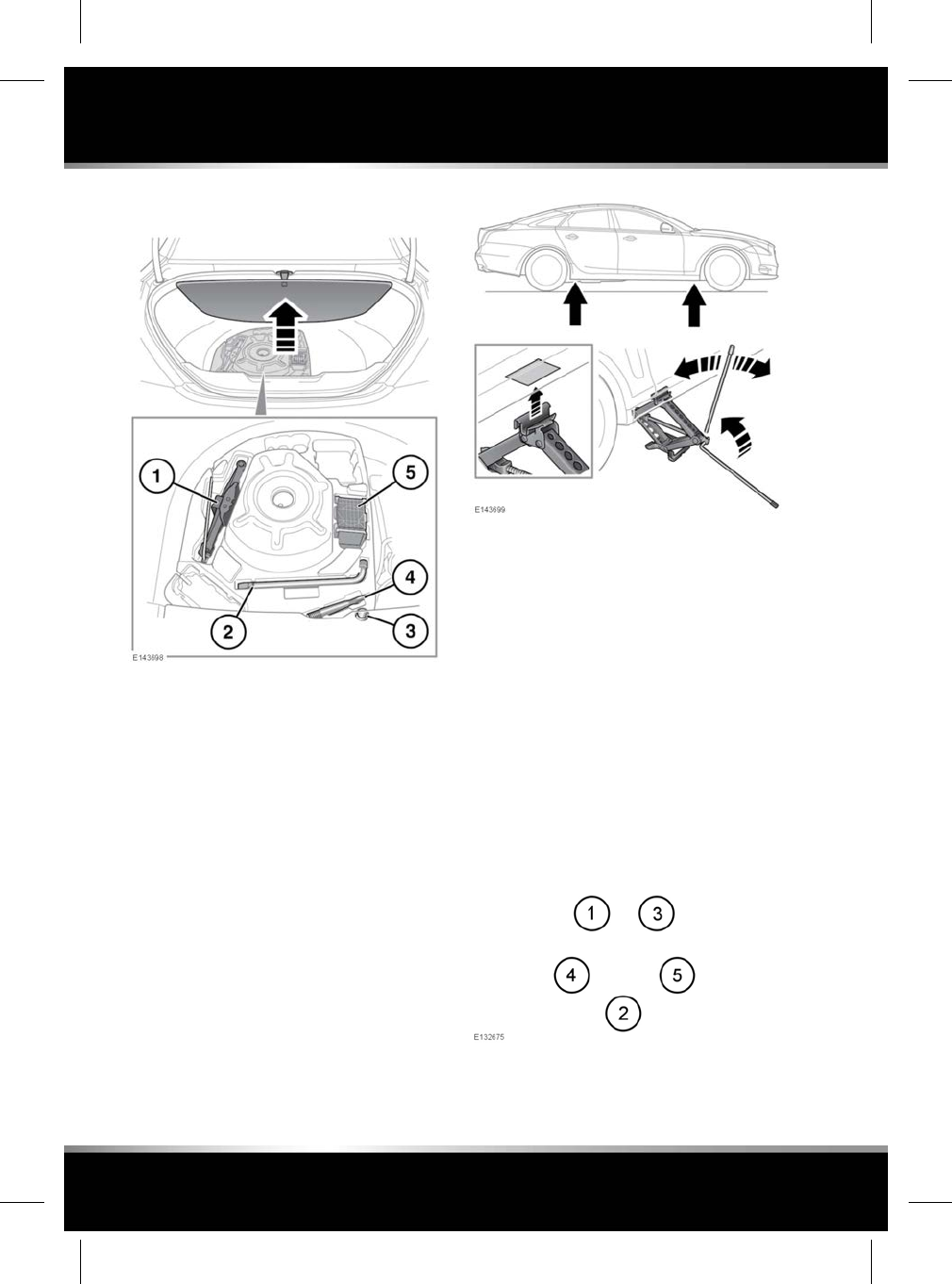 1
5
4
2
3
E143698

E143699

1
3
4
5
2
E132675