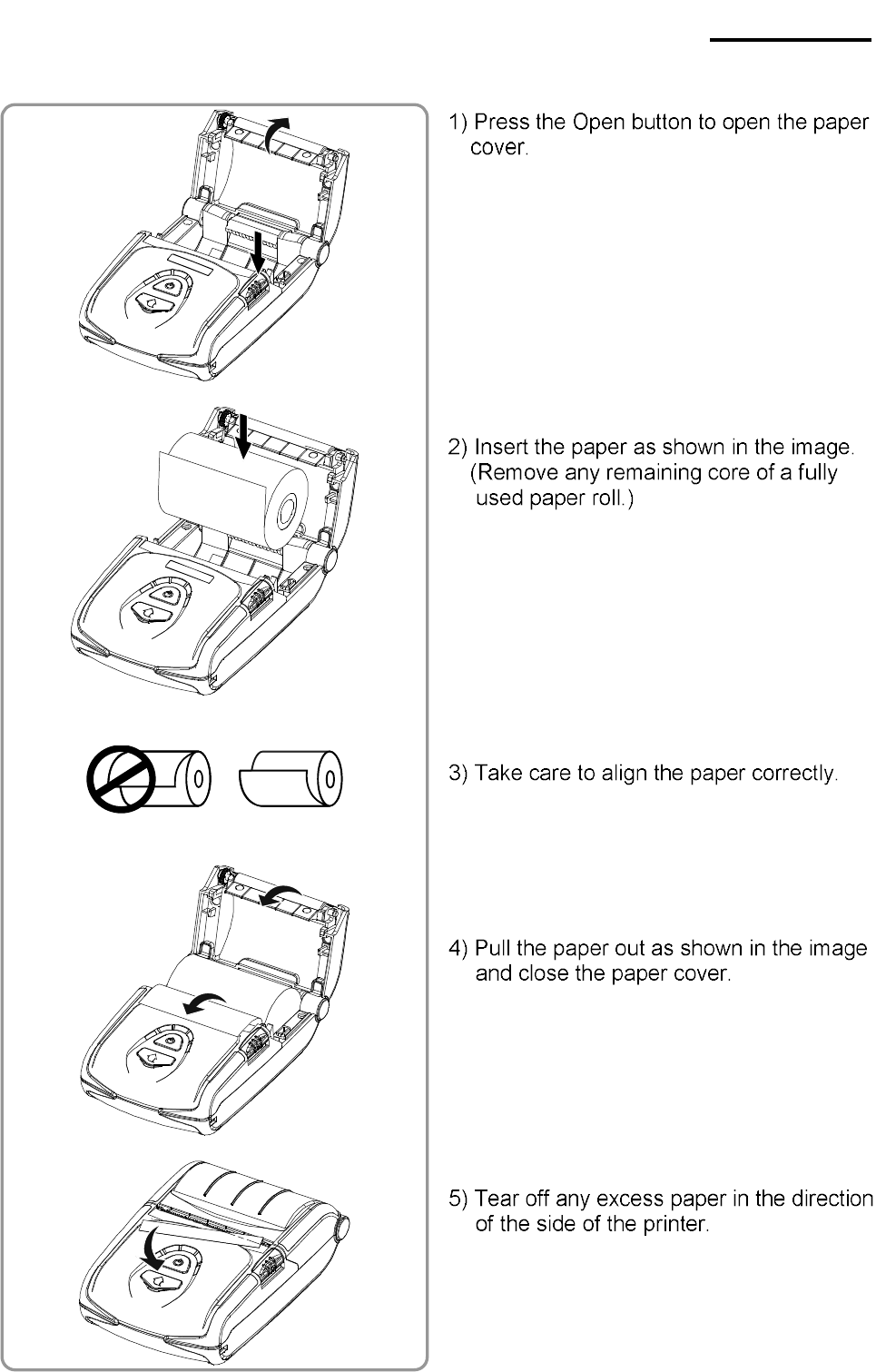 1) Press the Open button to open the paper cover.

2) Insert the paper as shown in the image. (Remove any remaining core of a fully used paper roll.)

3) Take care to align the paper correctly.

4) Pull the paper out as shown in the image and close the paper cover.

5) Tear off any excess paper in the direction of the side of the printer.