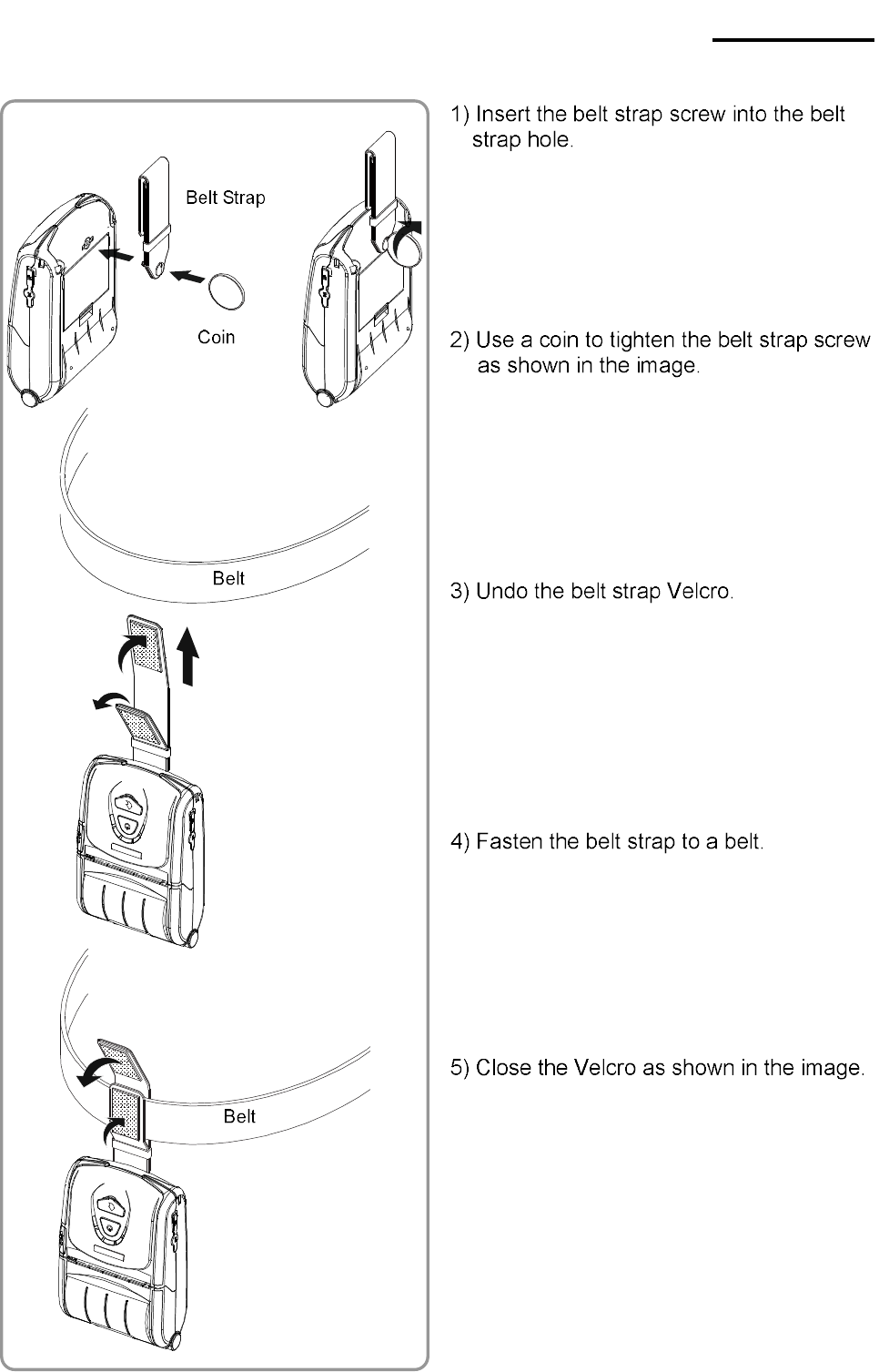 Belt Strap

Coin

Belt

Belt

1) Insert the belt strap screw into the belt strap hole.

2) Use a coin to tighten the belt strap screw as shown in the image.

3) Undo the belt strap Velcro.

4) Fasten the belt strap to a belt.

5) Close the Velcro as shown in the image.