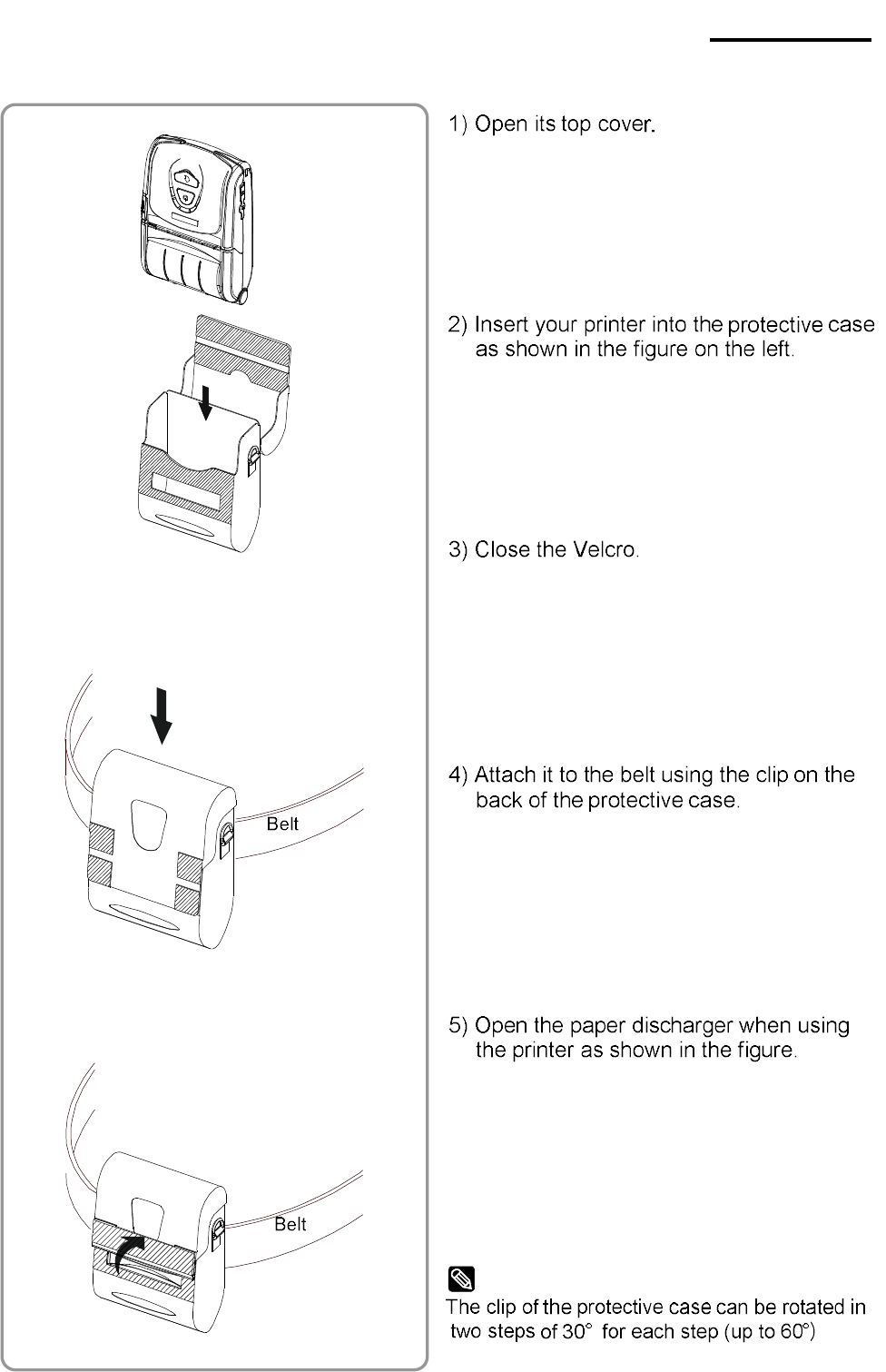 Belt

Belt

1) Open its top cover.

2) Insert your printer into the protective case as shown in the figure on the left.

3) Close the Velcro.

4) Attach it to the belt using the clip on the back of the protective case.

5) Open the paper discharger when using the printer as shown in the figure.

The clip of the protective case can be rotated in two steps of 30° for each step (up to 60°)