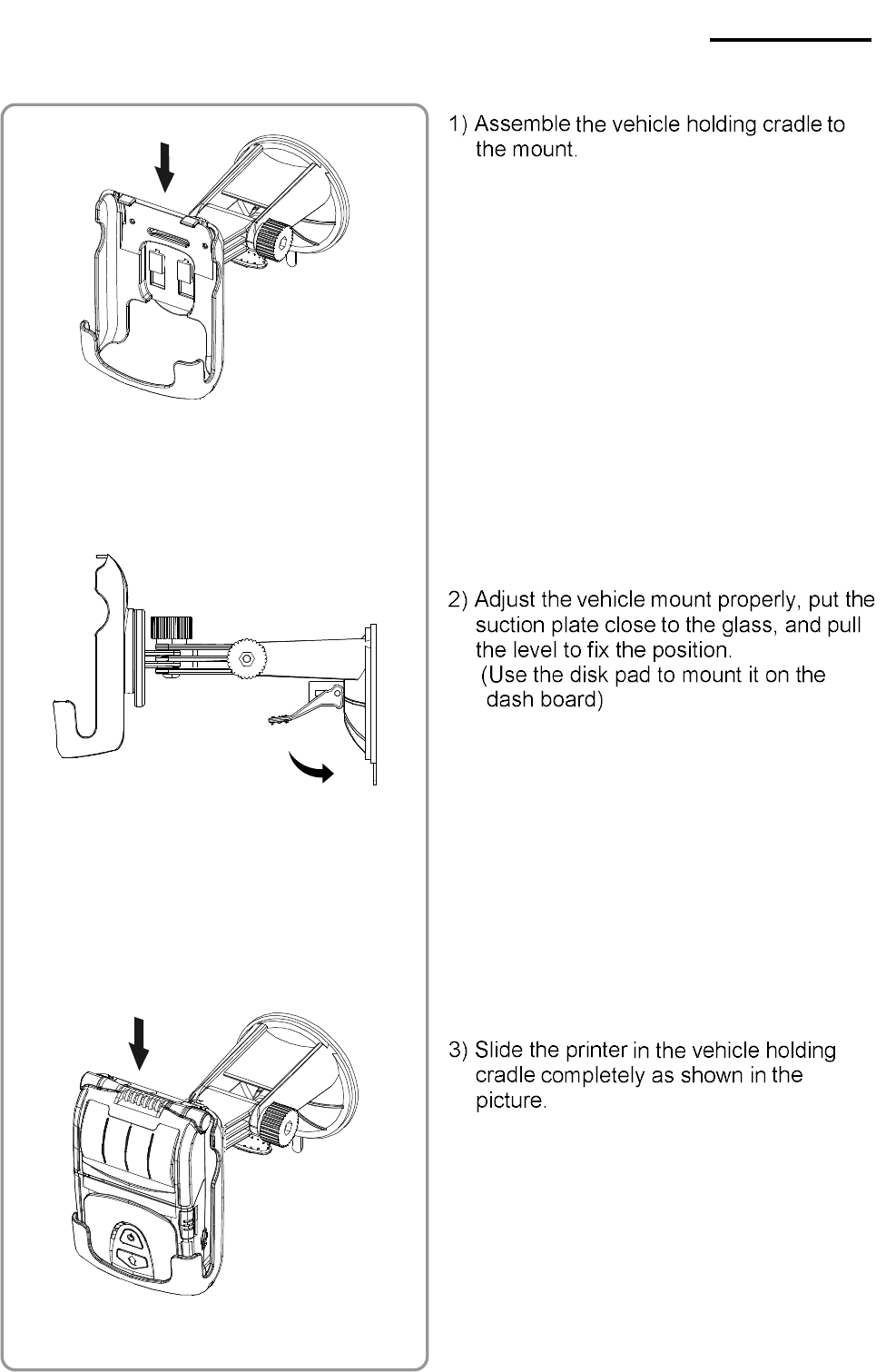 1) Assemble the vehicle holding cradle to the mount.

2) Adjust the vehicle mount properly, put the suction plate close to the glass, and pull the level to fix the position.
(Use the disk pad to mount it on the dash board)

3) Slide the printer in the vehicle holding cradle completely as shown in the picture.