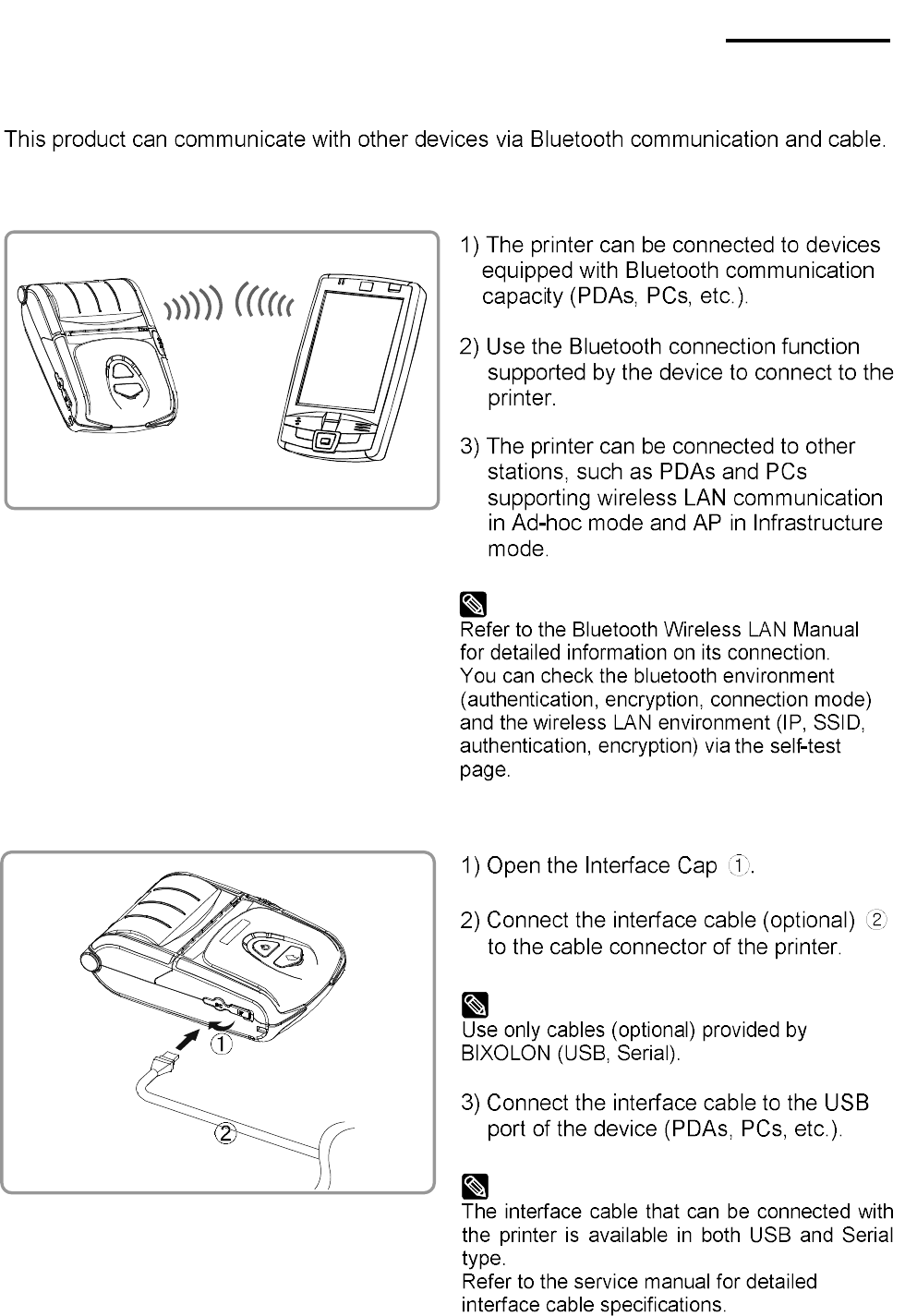 This product can communicate with other devices via Bluetooth communication and cable.

1) The printer can be connected to devices equipped with Bluetooth communication capacity (PDAs, PCs, etc.).

2) Use the Bluetooth connection function supported by the device to connect to the printer.

3) The printer can be connected to other stations, such as PDAs and PCs supporting wireless LAN communication in Ad-hoc mode and AP in Infrastructure mode.

Refer to the Bluetooth Wireless LAN Manual for detailed information on its connection.
You can check the bluetooth environment (authentication, encryption, connection mode) and the wireless LAN environment (IP, SSID, authentication, encryption) via the self-test page.

①

②

1) Open the Interface Cap ①.

2) Connect the interface cable (optional) ② to the cable connector of the printer.

Use only cables (optional) provided by BIXOLON (USB, Serial).

3) Connect the interface cable to the USB port of the device (PDAs, PCs, etc.).

The interface cable that can be connected with the printer is available in both USB and Serial type.
Refer to the service manual for detailed interface cable specifications.