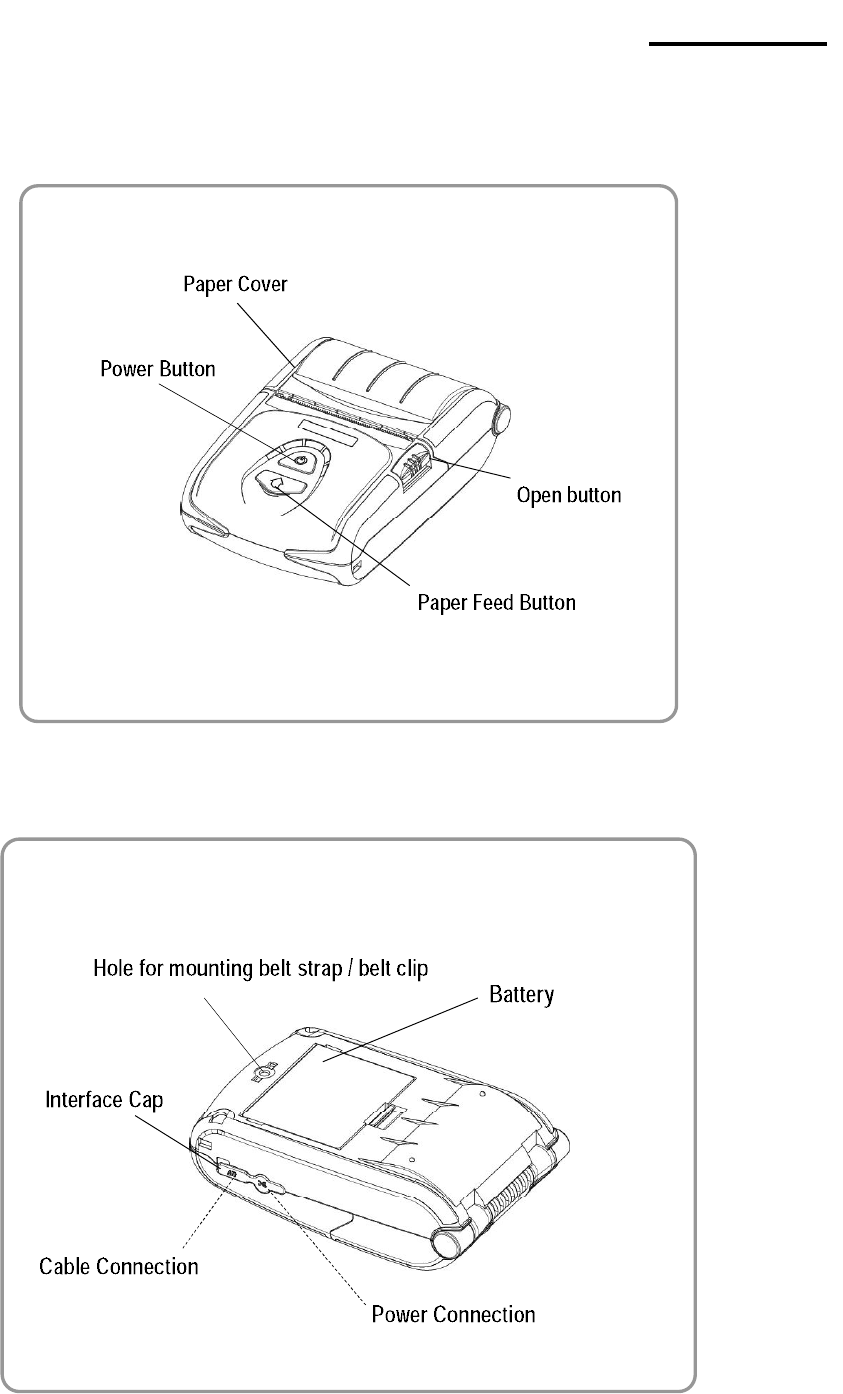 Paper Cover
Power Button
Open button
Paper Feed Button

Hole for mounting belt strap / belt clip
Battery
Interface Cap
Cable Connection
Power Connection