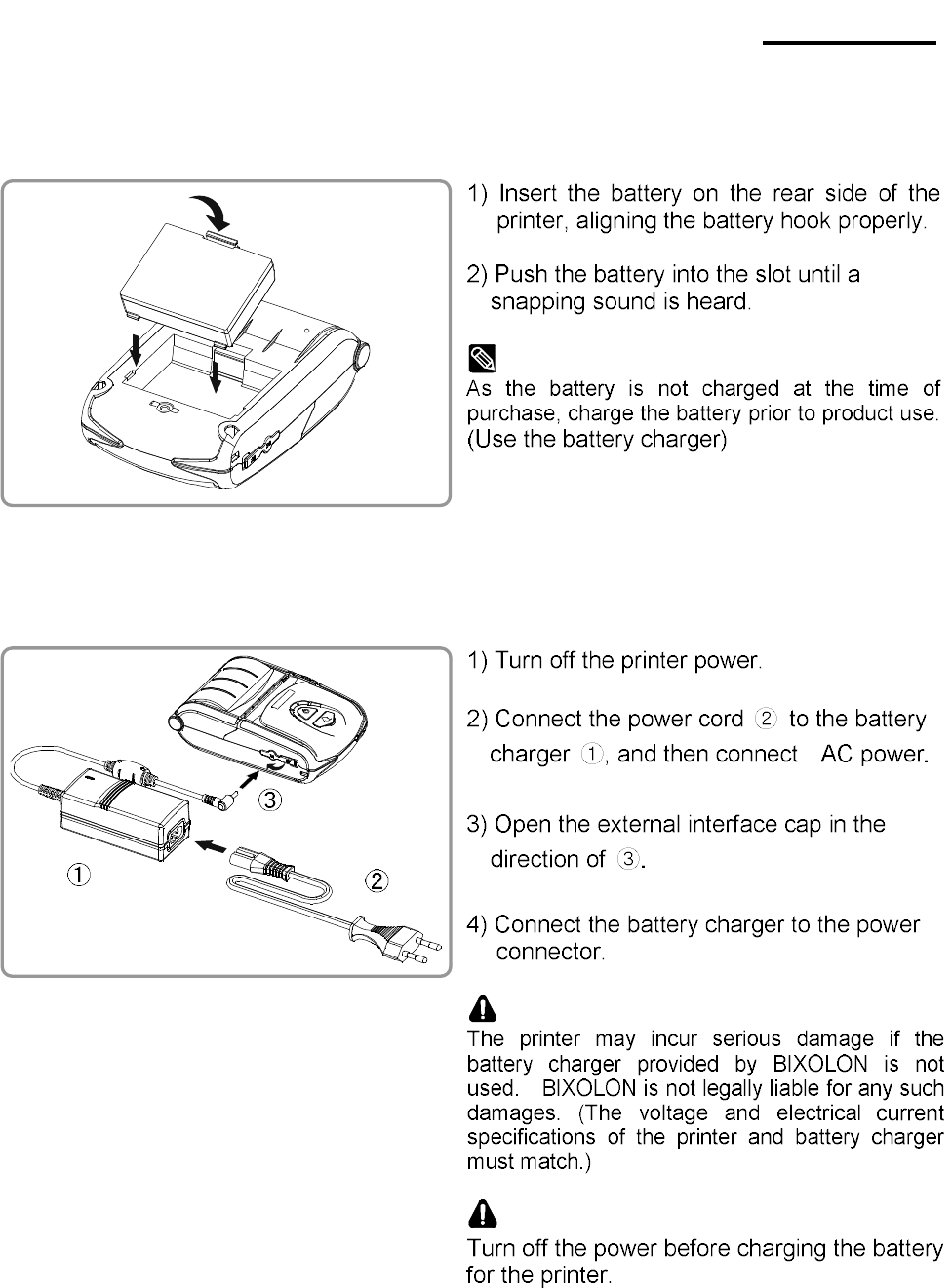 1) Insert the battery on the rear side of the printer, aligning the battery hook properly.

2) Push the battery into the slot until a snapping sound is heard.

As the battery is not charged at the time of purchase, charge the battery prior to product use. (Use the battery charger)

③

①

②

1) Turn off the printer power.

2) Connect the power cord ② to the battery charger ①, and then connect AC power.

3) Open the external interface cap in the direction of ③.

4) Connect the battery charger to the power connector.

The printer may incur serious damage if the battery charger provided by BIXOLON is not used. BIXOLON is not legally liable for any such damages. (The voltage and electrical current specifications of the printer and battery charger must match.)

Turn off the power before charging the battery for the printer.