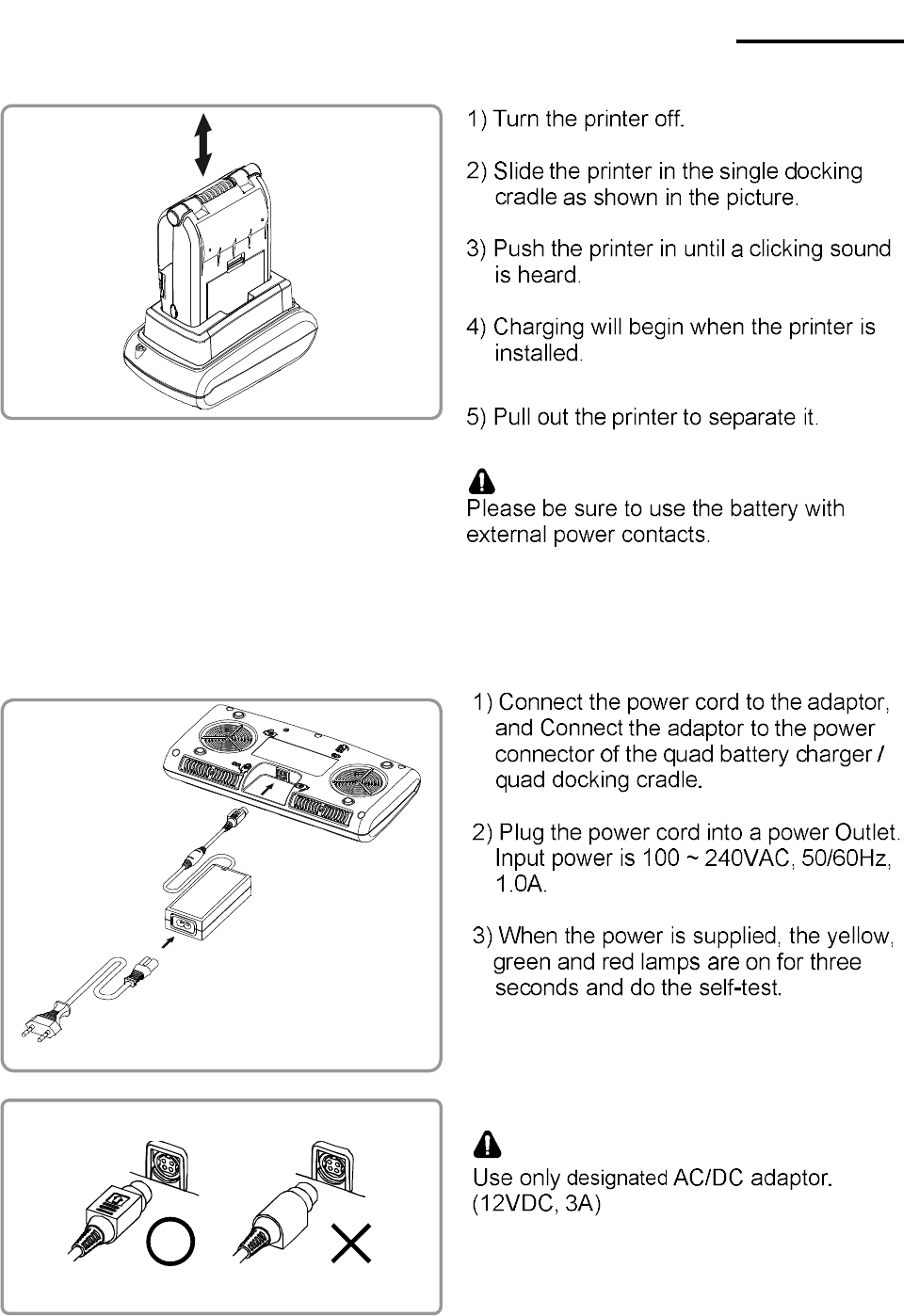 1) Turn the printer off.

2) Slide the printer in the single docking cradle as shown in the picture.

3) Push the printer in until a clicking sound is heard.

4) Charging will begin when the printer is installed.

5) Pull out the printer to separate it.

Please be sure to use the battery with external power contacts.

1) Connect the power cord to the adaptor, and Connect the adaptor to the power connector of the quad battery charger / quad docking cradle.

2) Plug the power cord into a power Outlet. Input power is 100 ~ 240VAC, 50/60Hz, 1.0A.

3) When the power is supplied, the yellow, green and red lamps are on for three seconds and do the self-test.

Use only designated AC/DC adaptor. (12VDC, 3A)