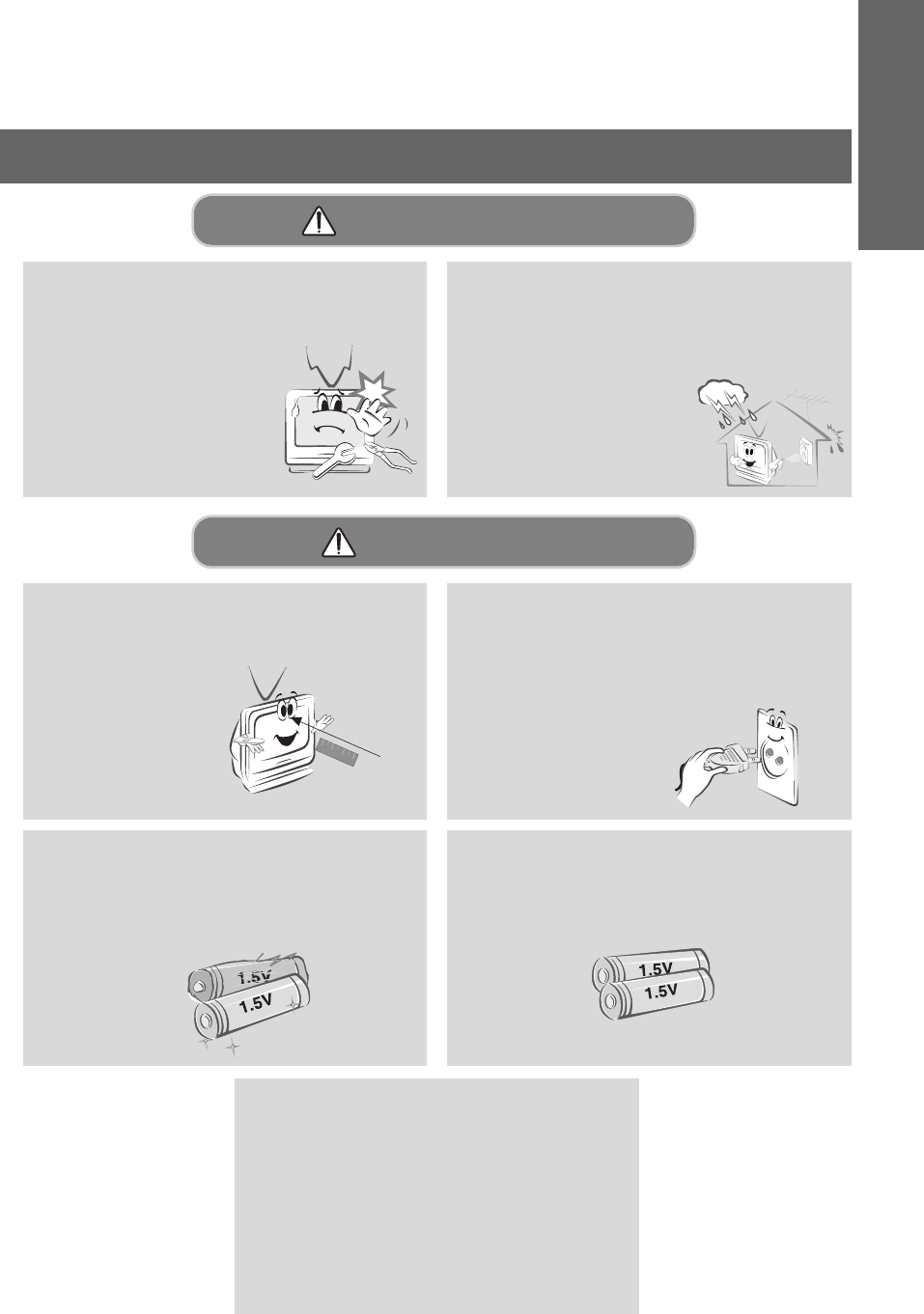 1.5V
1.5V
1.5V
1.5V