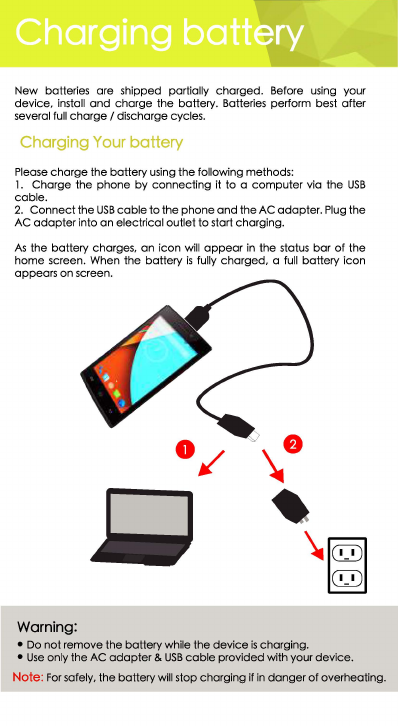 Charging battery

New batteries are shipped partially charged. Before using your device, install and charge the battery. Batteries perform best after several full charge / discharge cycles.

Charging Your battery

Please charge the battery using the following methods:
1. Charge the phone by connecting it to a computer via the USB cable.
2. Connect the USB cable to the phone and the AC adapter. Plug the AC adapter into an electrical outlet to start charging.

As the battery charges, an icon will appear in the status bar of the home screen. When the battery is fully charged, a full battery icon appears on screen.

1

2

Warning:
• Do not remove the battery while the device is charging.
• Use only the AC adapter & USB cable provided with your device.

Note: For safely, the battery will stop charging if in danger of overheating.